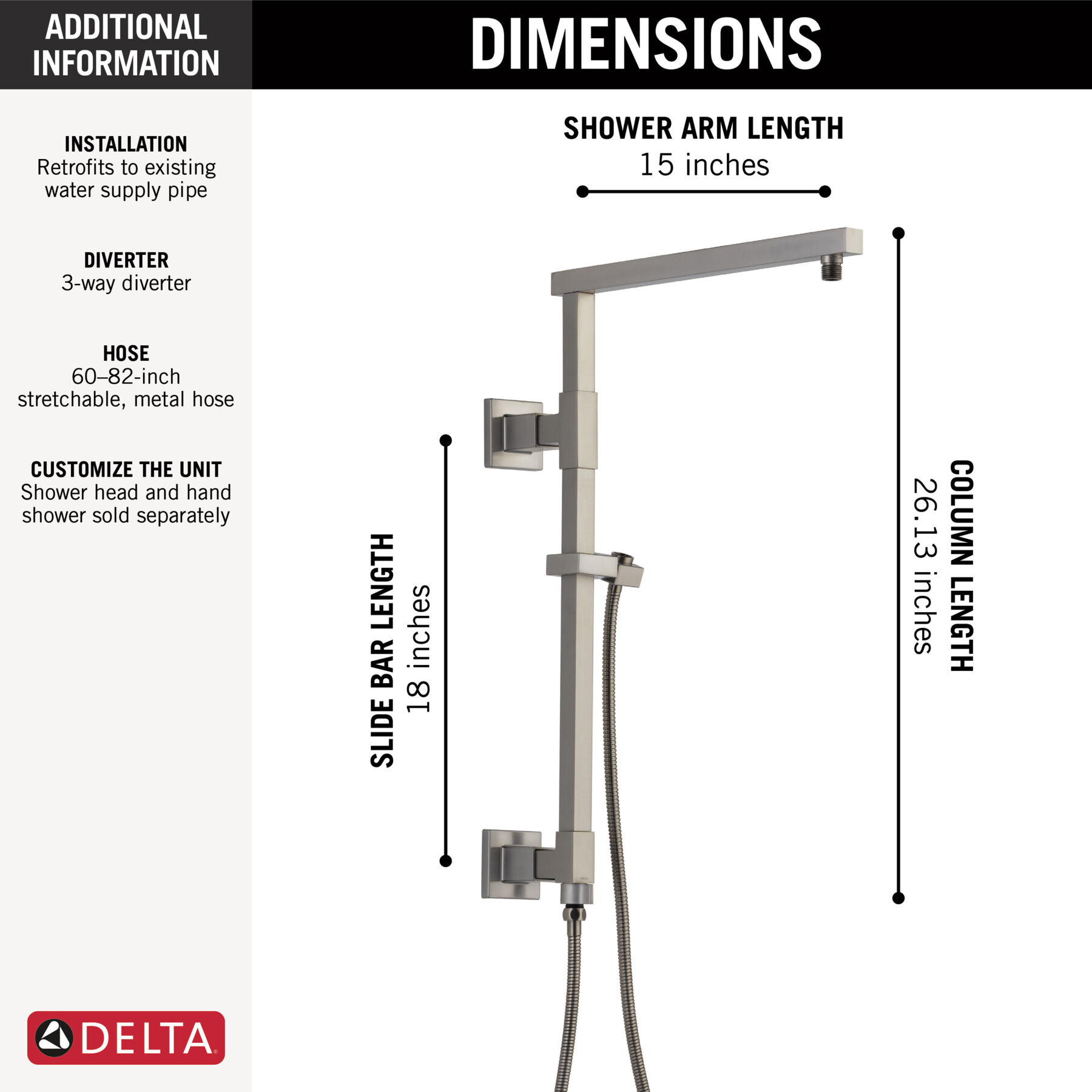 ADDITIONAL INFORMATION

INSTALLATION
Retrofits to existing water supply pipe

DIVERTER
3-way diverter

HOSE
60–82-inch stretchable, metal hose

CUSTOMIZE THE UNIT
Shower head and hand shower sold separately

DELTA

DIMENSIONS

SHOWER ARM LENGTH
15 inches

SLIDE BAR LENGTH
18 inches

COLUMN LENGTH
26.13 inches