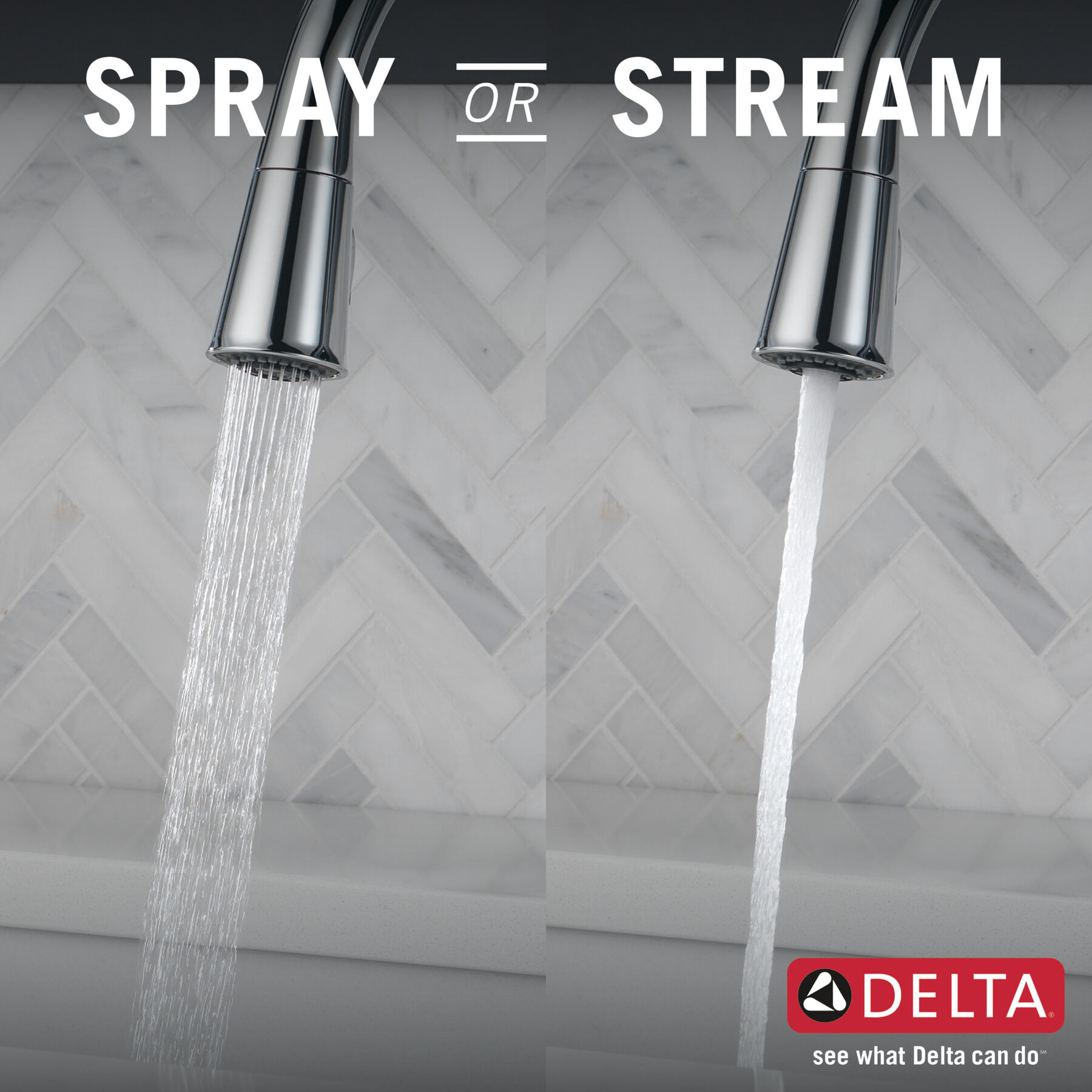 SPRAY OR STREAM

DELTA®

see what Delta can do℠