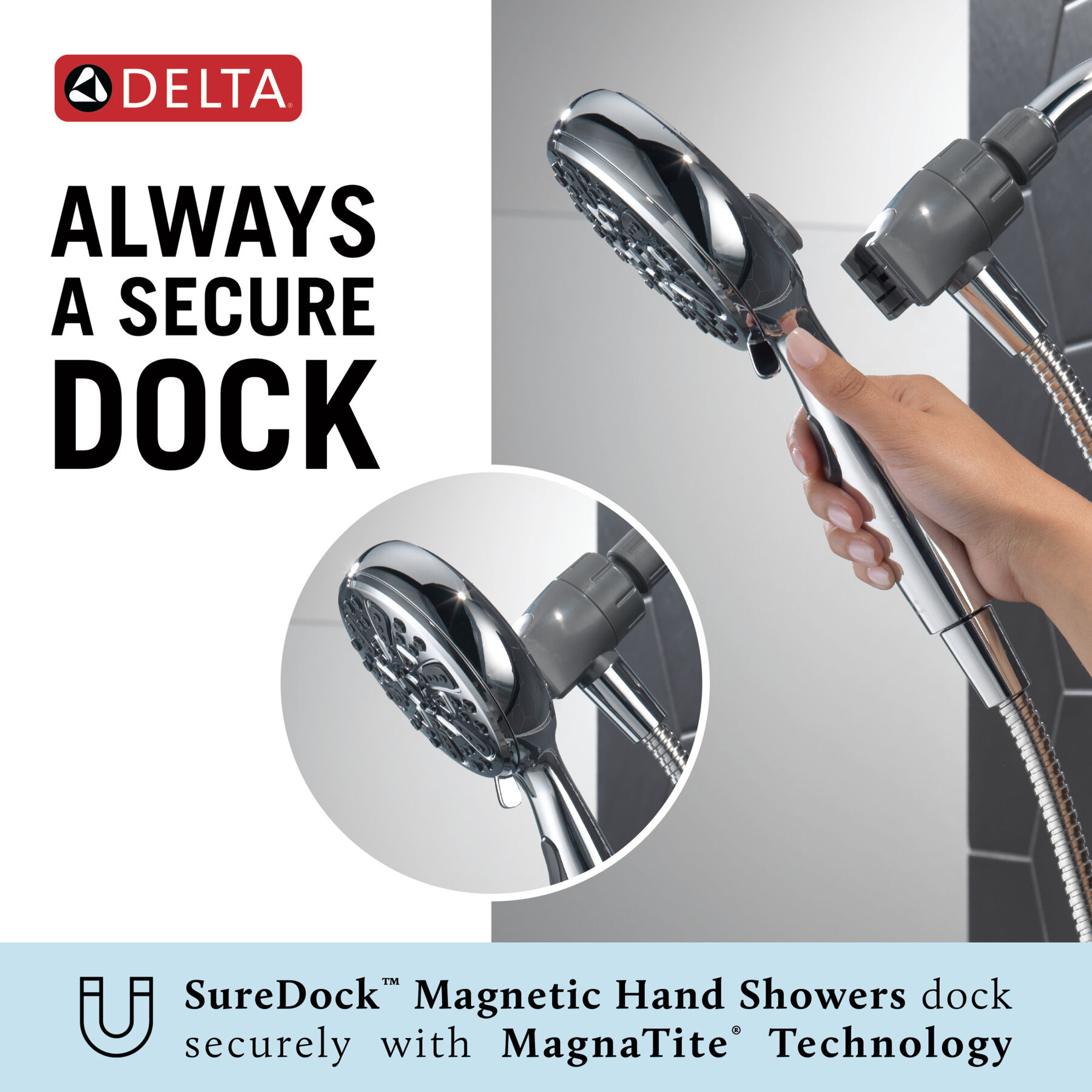 DELTA®

ALWAYS A SECURE DOCK

SureDock™ Magnetic Hand Showers dock securely with MagnaTite® Technology