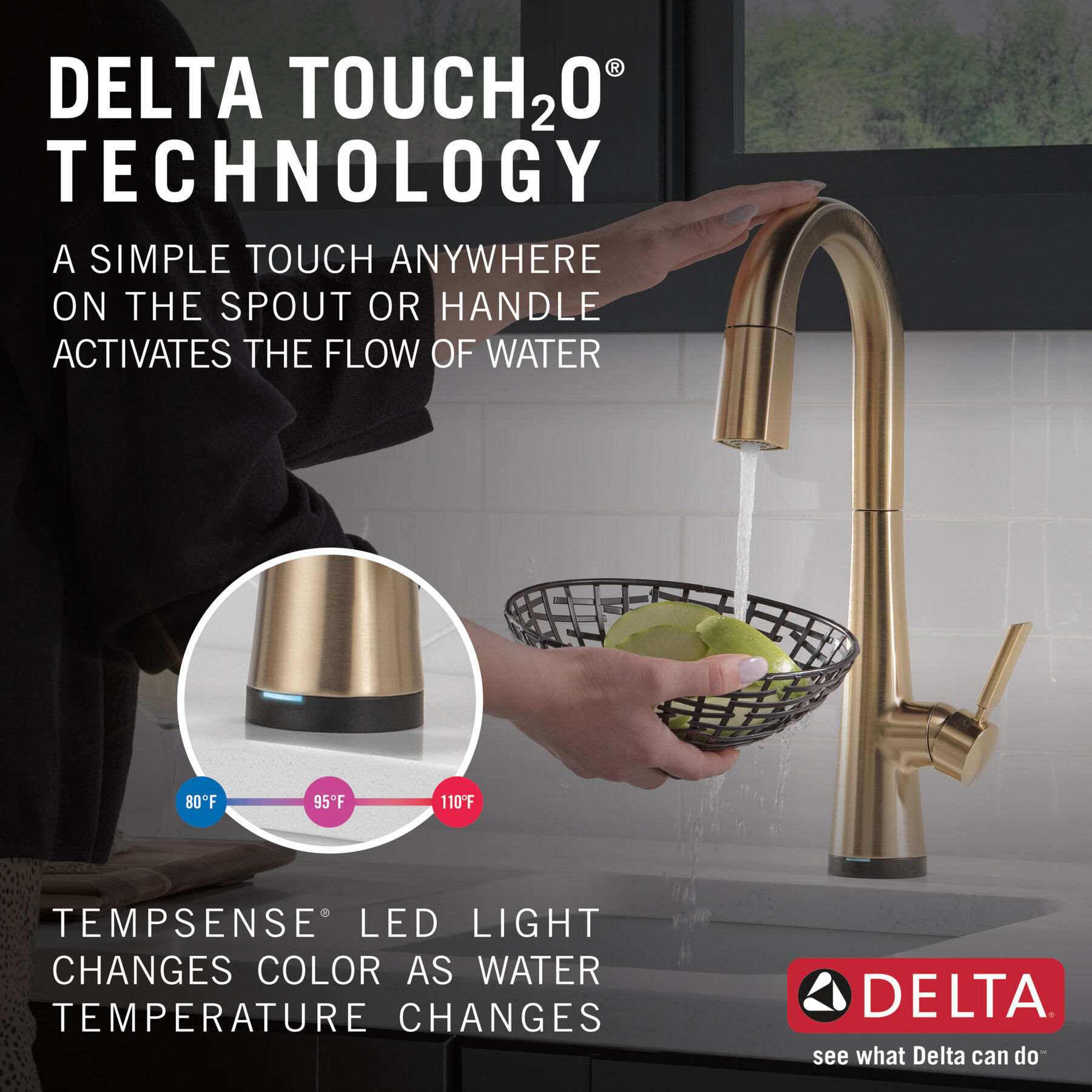 DELTA TOUCH$_2$O®
TECHNOLOGY

A SIMPLE TOUCH ANYWHERE ON THE SPOUT OR HANDLE ACTIVATES THE FLOW OF WATER

80°F
95°F
110°F

TEMPSENSE® LED LIGHT CHANGES COLOR AS WATER TEMPERATURE CHANGES

DELTA®
see what Delta can do℠