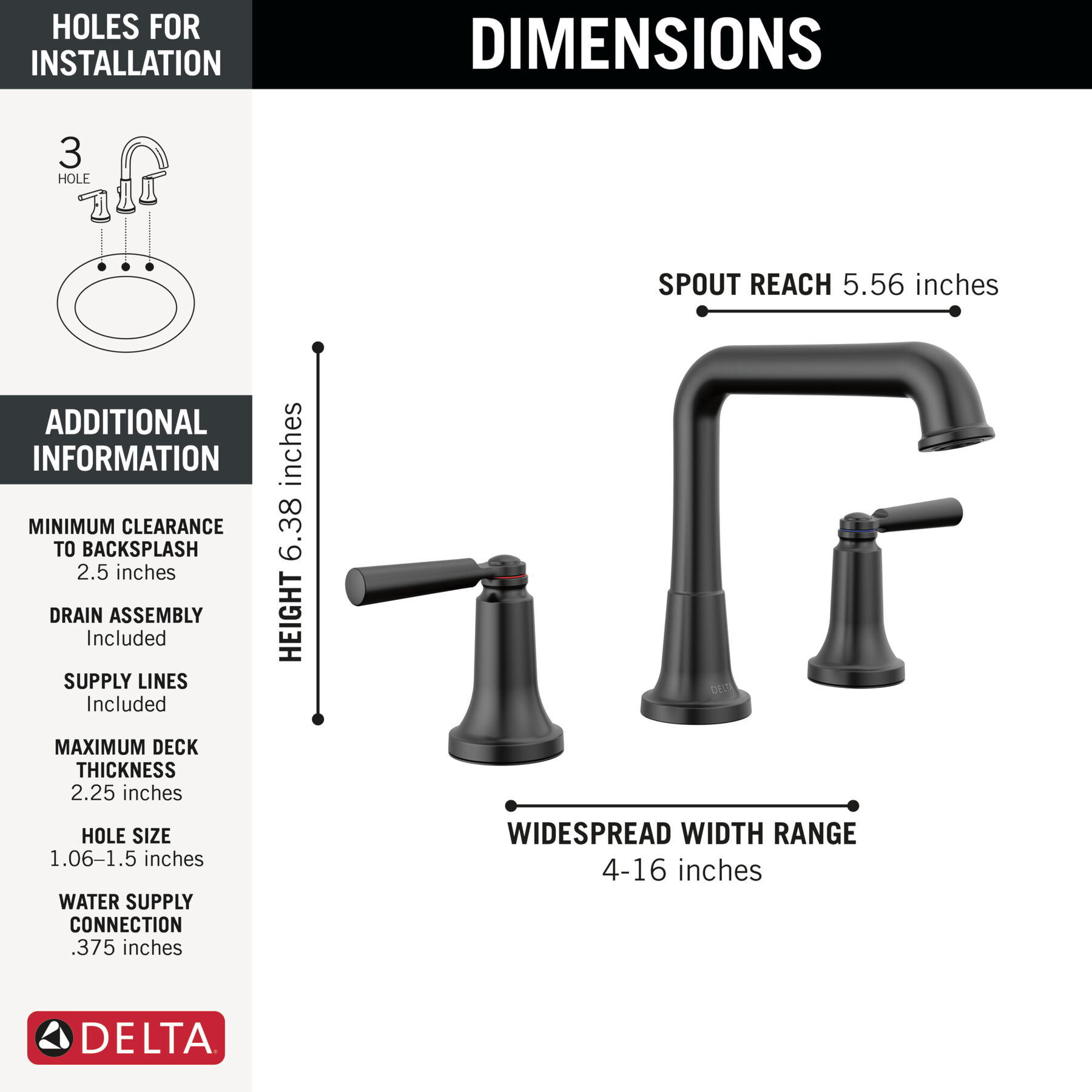 HOLES FOR INSTALLATION

3
HOLE

ADDITIONAL INFORMATION

MINIMUM CLEARANCE TO BACKSPLASH
2.5 inches

DRAIN ASSEMBLY
Included

SUPPLY LINES
Included

MAXIMUM DECK THICKNESS
2.25 inches

HOLE SIZE
1.06–1.5 inches

WATER SUPPLY CONNECTION
.375 inches

DELTA

DIMENSIONS

SPOUT REACH 5.56 inches

HEIGHT 6.38 inches

DELTA

WIDESPREAD WIDTH RANGE
4-16 inches