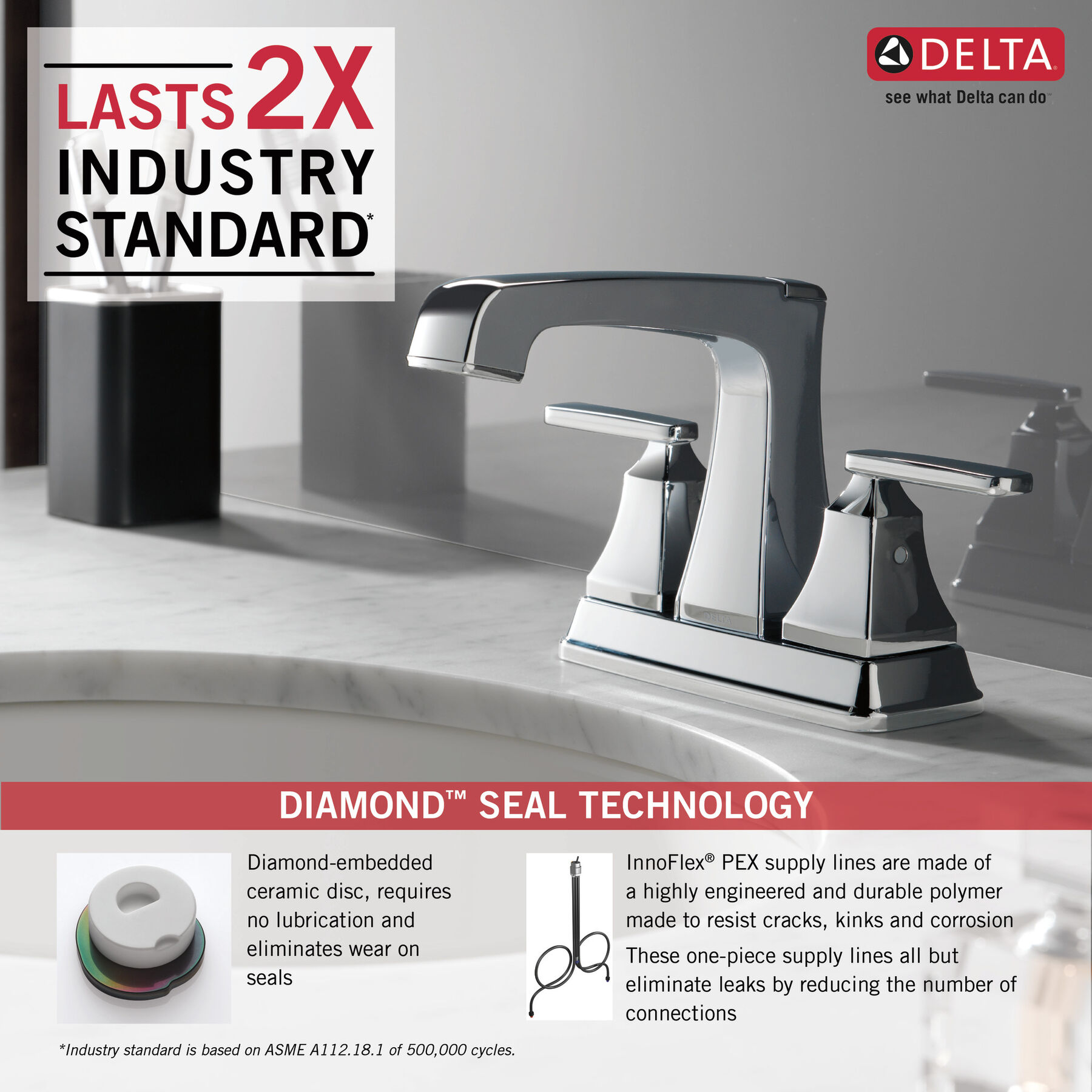 LASTS 2X INDUSTRY STANDARD*

DELTA
see what Delta can do™

DELTA

DIAMOND™ SEAL TECHNOLOGY

Diamond-embedded ceramic disc, requires no lubrication and eliminates wear on seals

InnoFlex® PEX supply lines are made of a highly engineered and durable polymer made to resist cracks, kinks and corrosion

These one-piece supply lines all but eliminate leaks by reducing the number of connections

*Industry standard is based on ASME A112.18.1 of 500,000 cycles.