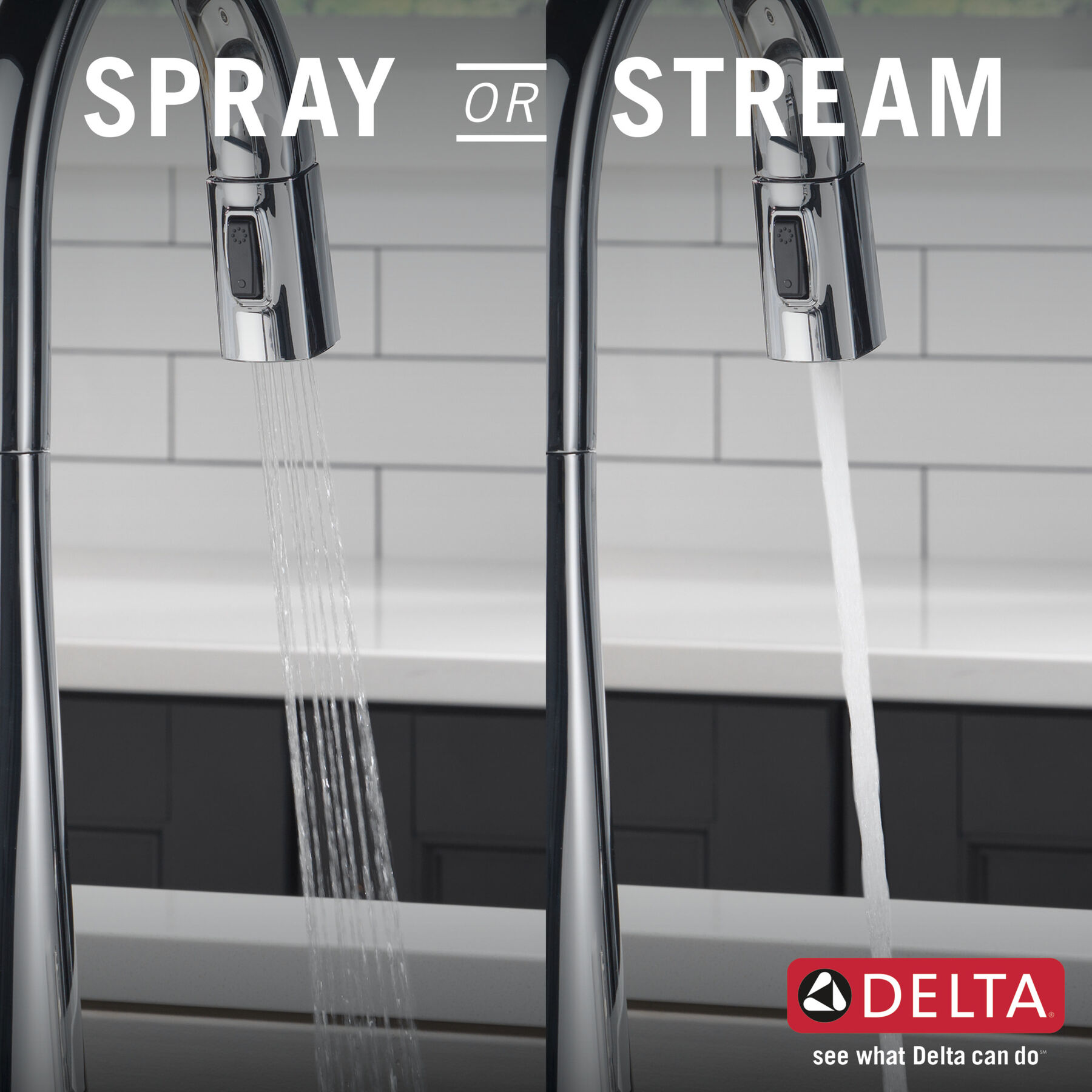 SPRAY OR STREAM

DELTA®
see what Delta can do℠