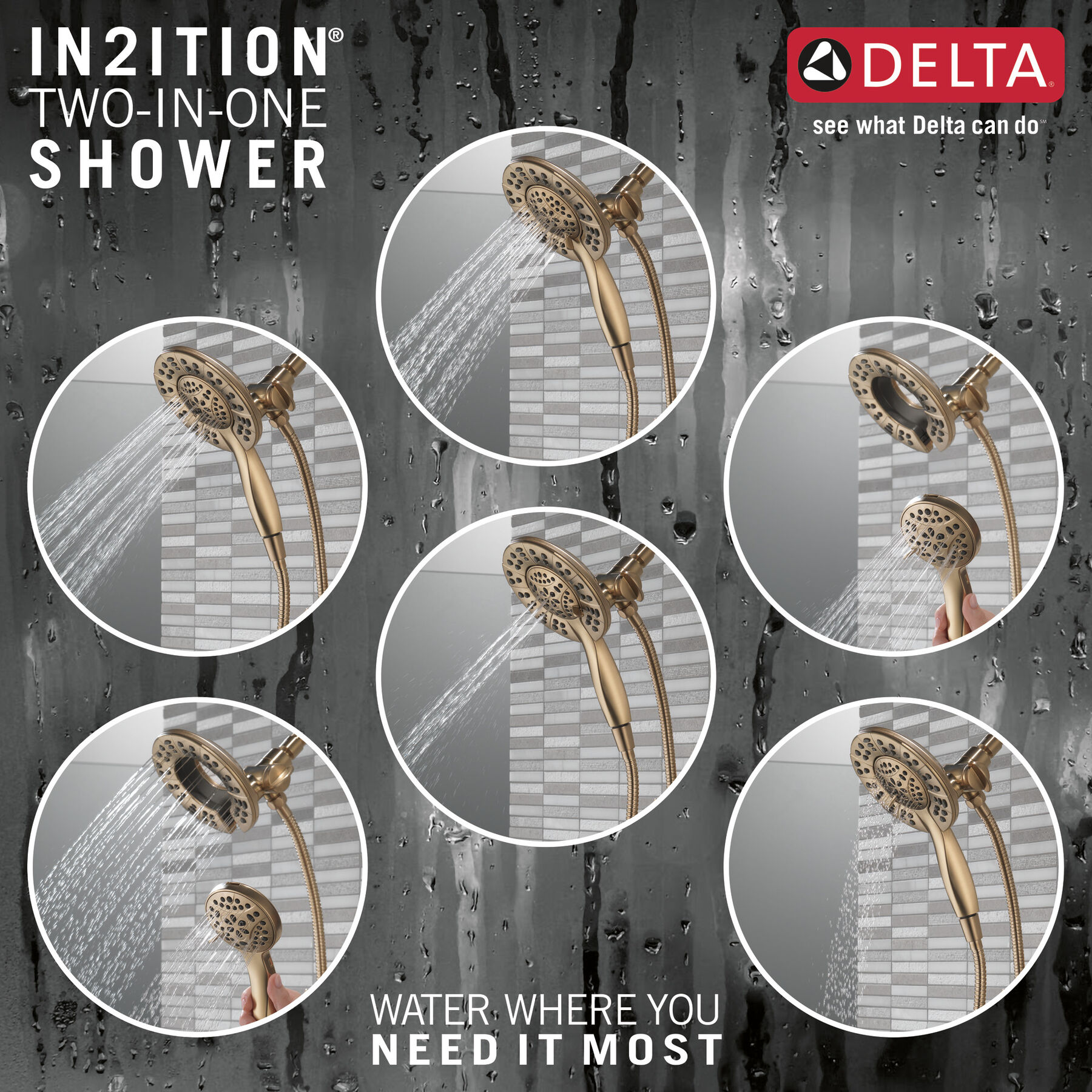 IN2ITION®
TWO-IN-ONE
SHOWER

DELTA®
see what Delta can do℠

WATER WHERE YOU
NEED IT MOST