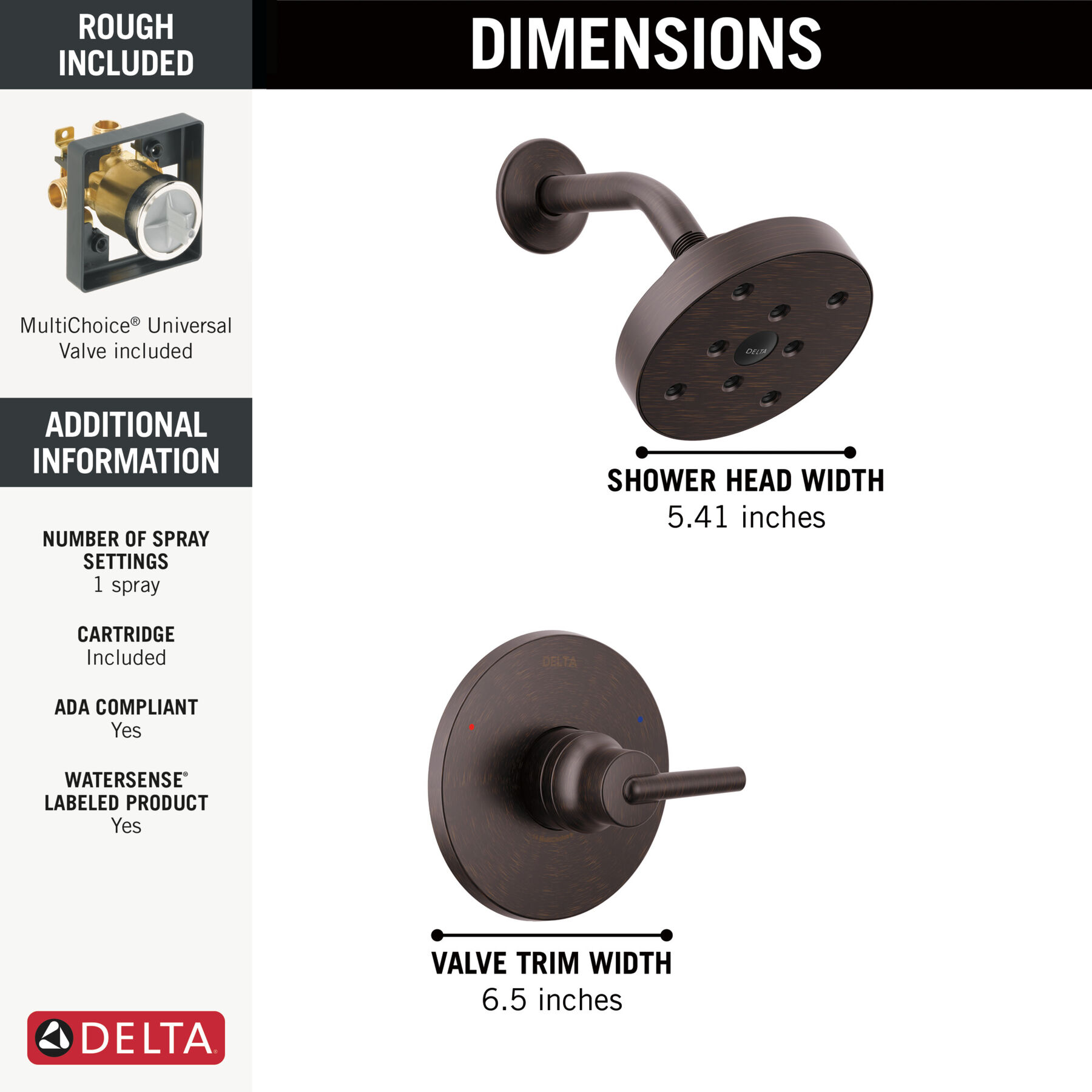 ROUGH INCLUDED

MultiChoice® Universal Valve included

ADDITIONAL INFORMATION

NUMBER OF SPRAY SETTINGS
1 spray

CARTRIDGE
Included

ADA COMPLIANT
Yes

WATERSENSE® LABELED PRODUCT
Yes

DELTA

DIMENSIONS

DELTA

SHOWER HEAD WIDTH
5.41 inches

DELTA

VALVE TRIM WIDTH
6.5 inches