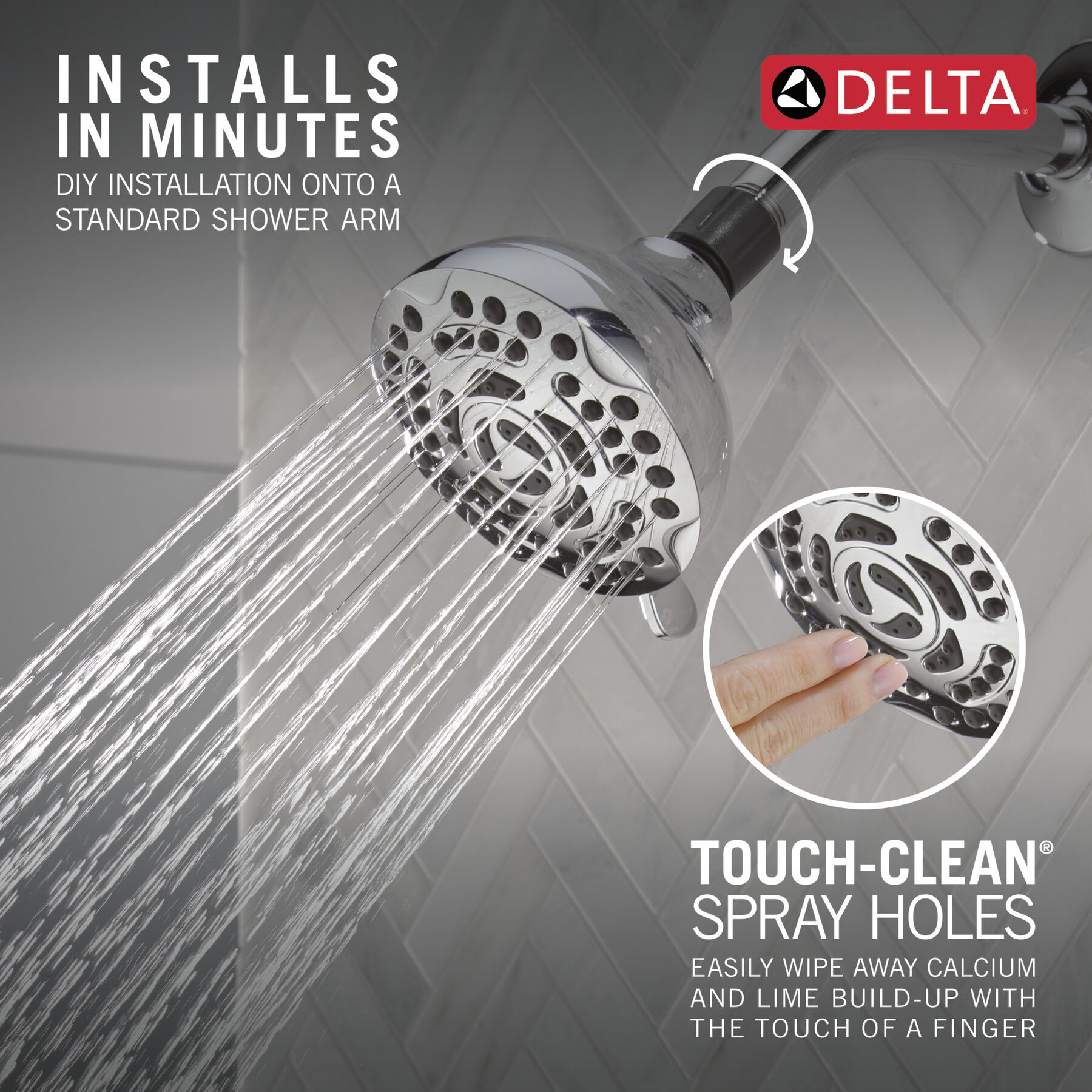 INSTALLS IN MINUTES
DIY INSTALLATION ONTO A STANDARD SHOWER ARM

DELTA®

TOUCH-CLEAN®
SPRAY HOLES
EASILY WIPE AWAY CALCIUM AND LIME BUILD-UP WITH THE TOUCH OF A FINGER