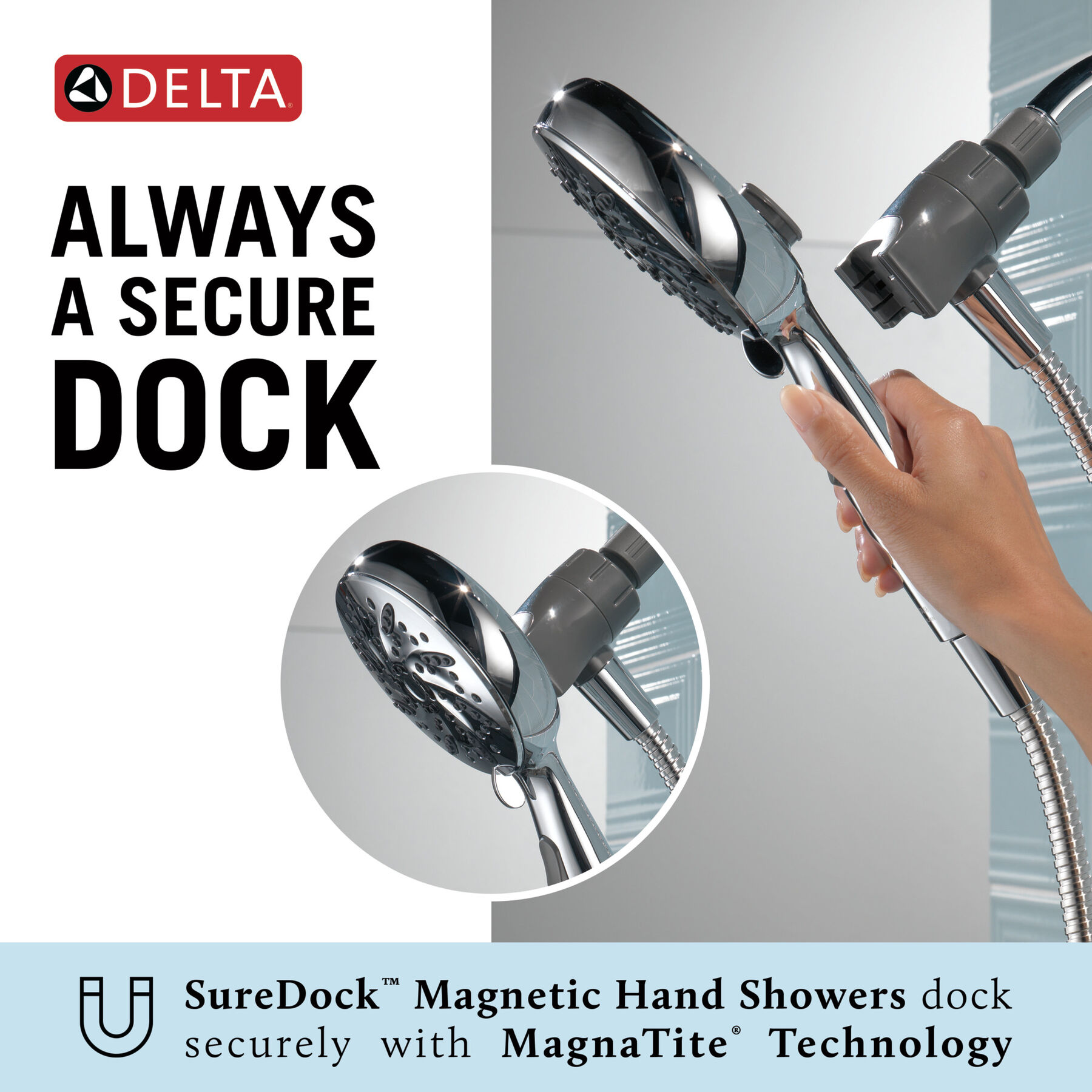 DELTA®

ALWAYS A SECURE DOCK

SureDock™ Magnetic Hand Showers dock securely with MagnaTite® Technology