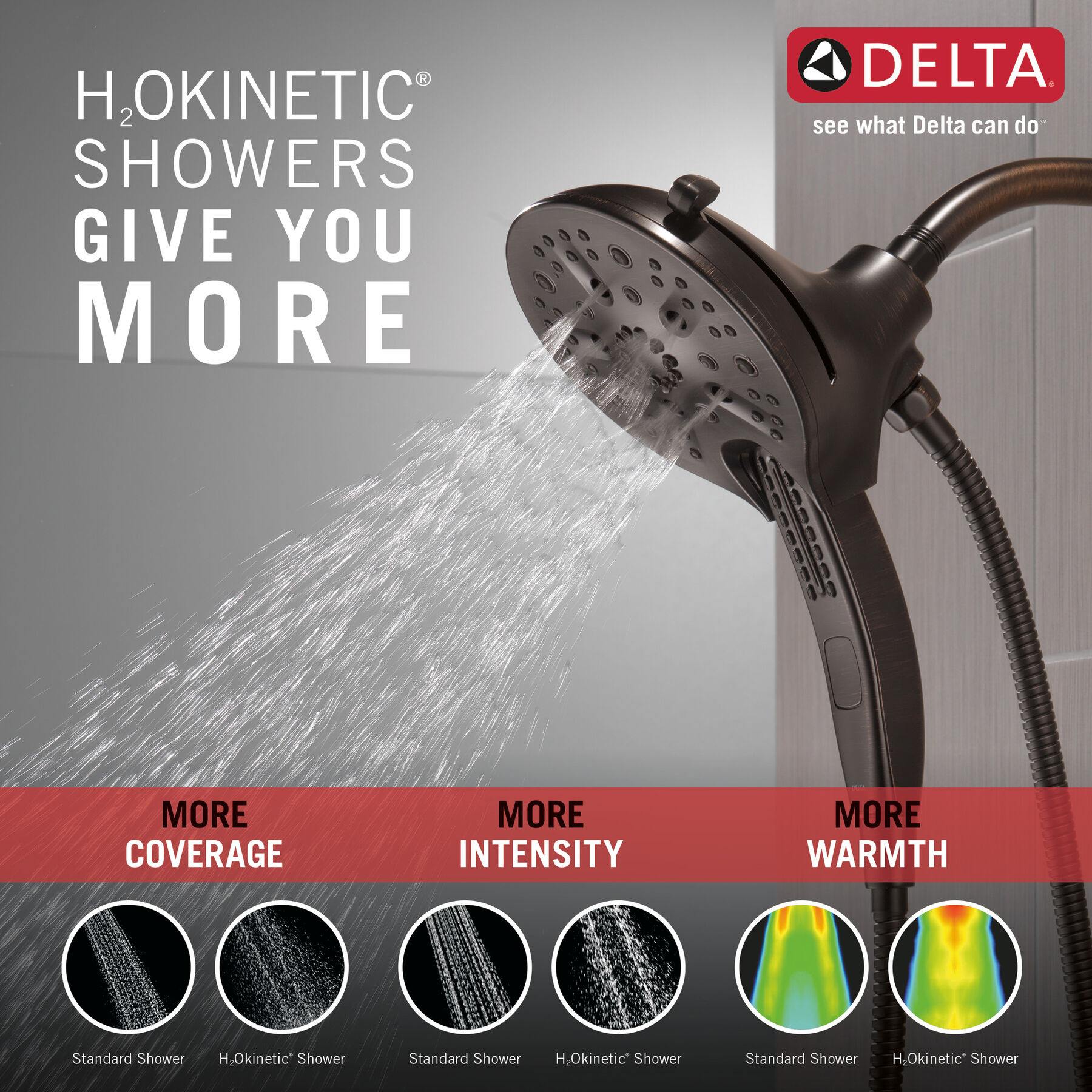 $H_2$OKINETIC®
SHOWERS
GIVE YOU
MORE

DELTA®
see what Delta can do℠

MORE
COVERAGE

MORE
INTENSITY

MORE
WARMTH

Standard Shower

$H_2$Okinetic® Shower

Standard Shower

$H_2$Okinetic® Shower

Standard Shower

$H_2$Okinetic® Shower