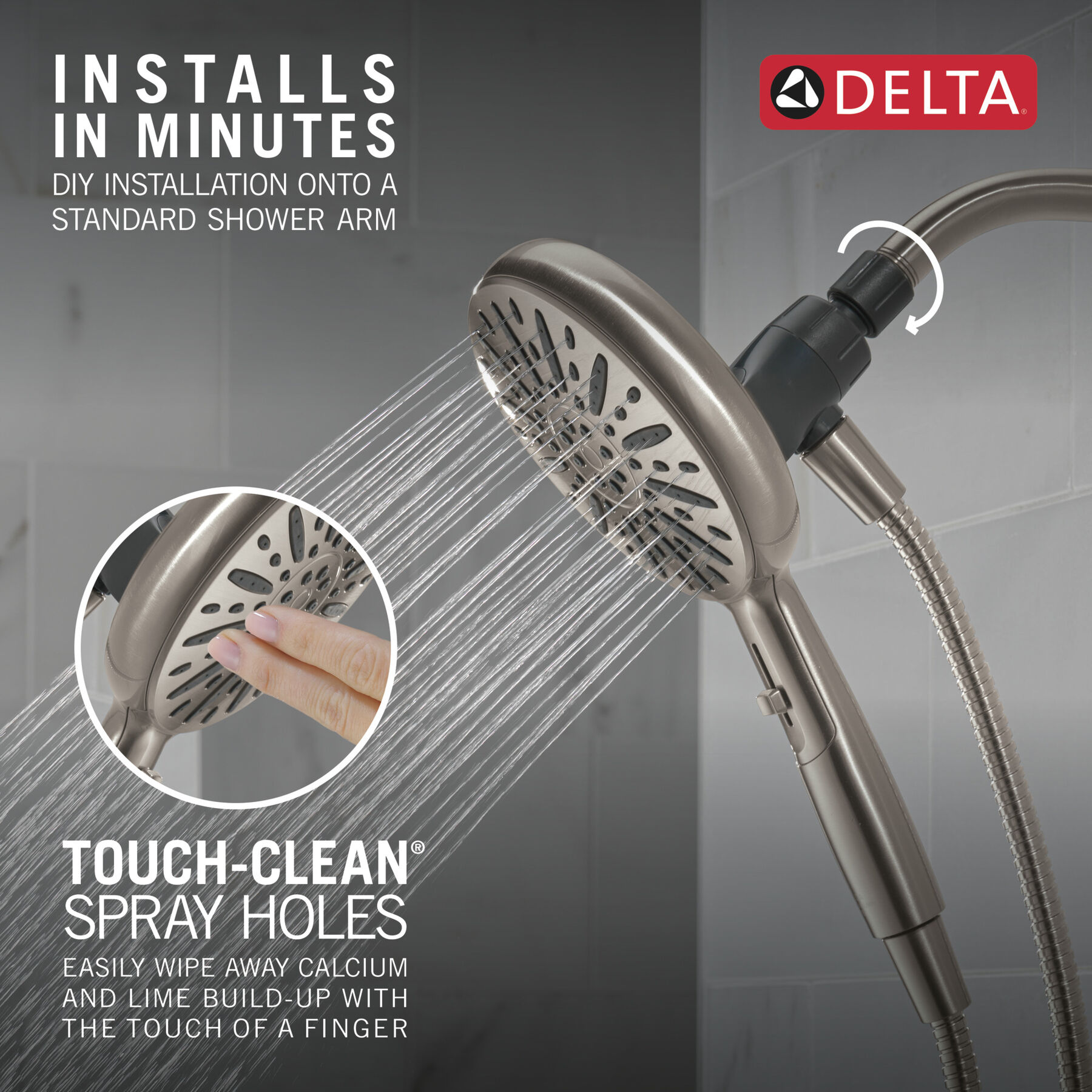 INSTALLS IN MINUTES
DIY INSTALLATION ONTO A STANDARD SHOWER ARM

DELTA®

TOUCH-CLEAN®
SPRAY HOLES
EASILY WIPE AWAY CALCIUM AND LIME BUILD-UP WITH THE TOUCH OF A FINGER