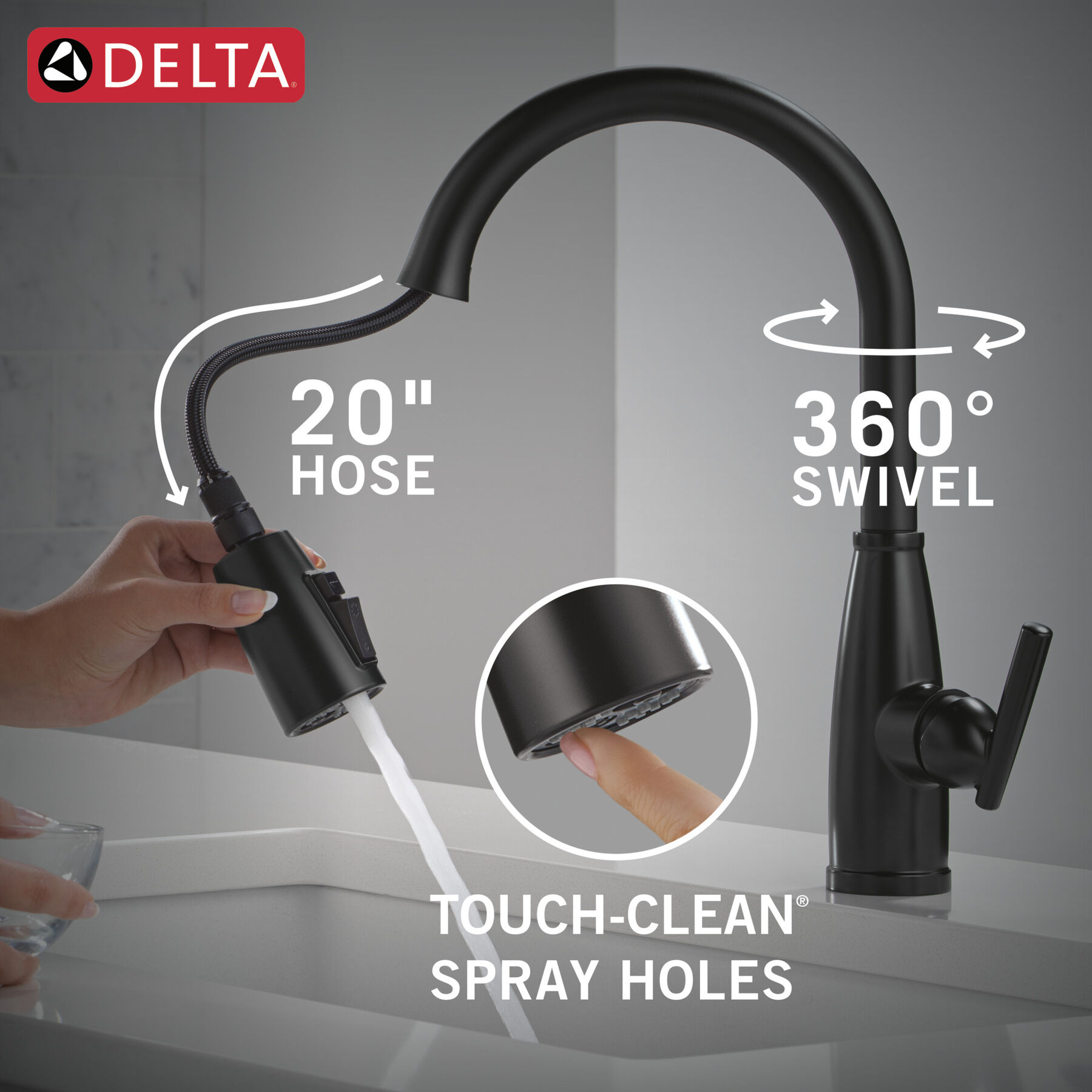 DELTA®

20"
HOSE

360°
SWIVEL

TOUCH-CLEAN®
SPRAY HOLES