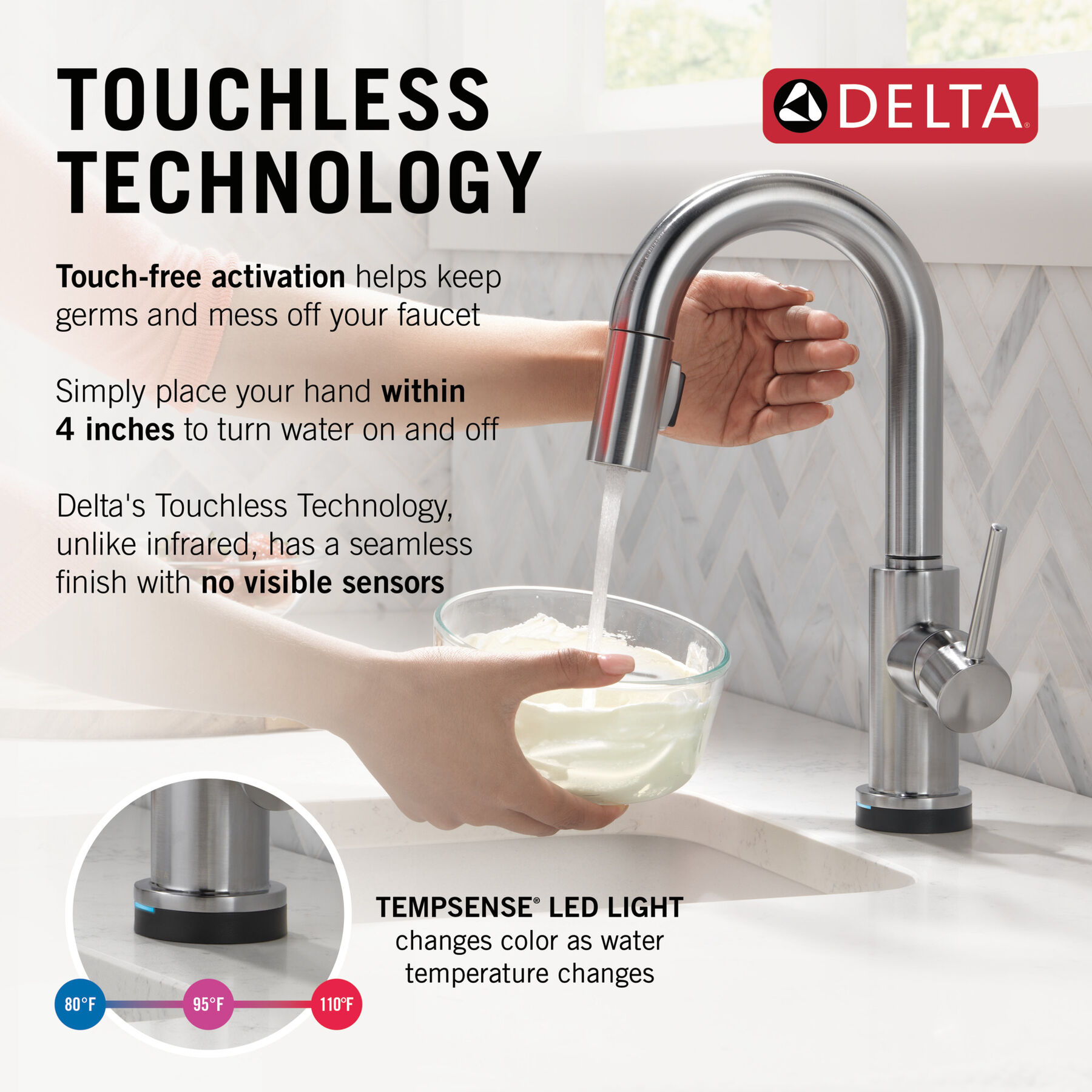 TOUCHLESS TECHNOLOGY

DELTA®

Touch-free activation helps keep germs and mess off your faucet

Simply place your hand within 4 inches to turn water on and off

Delta's Touchless Technology, unlike infrared, has a seamless finish with no visible sensors

TEMPSENSE® LED LIGHT
changes color as water temperature changes

80°F
95°F
110°F