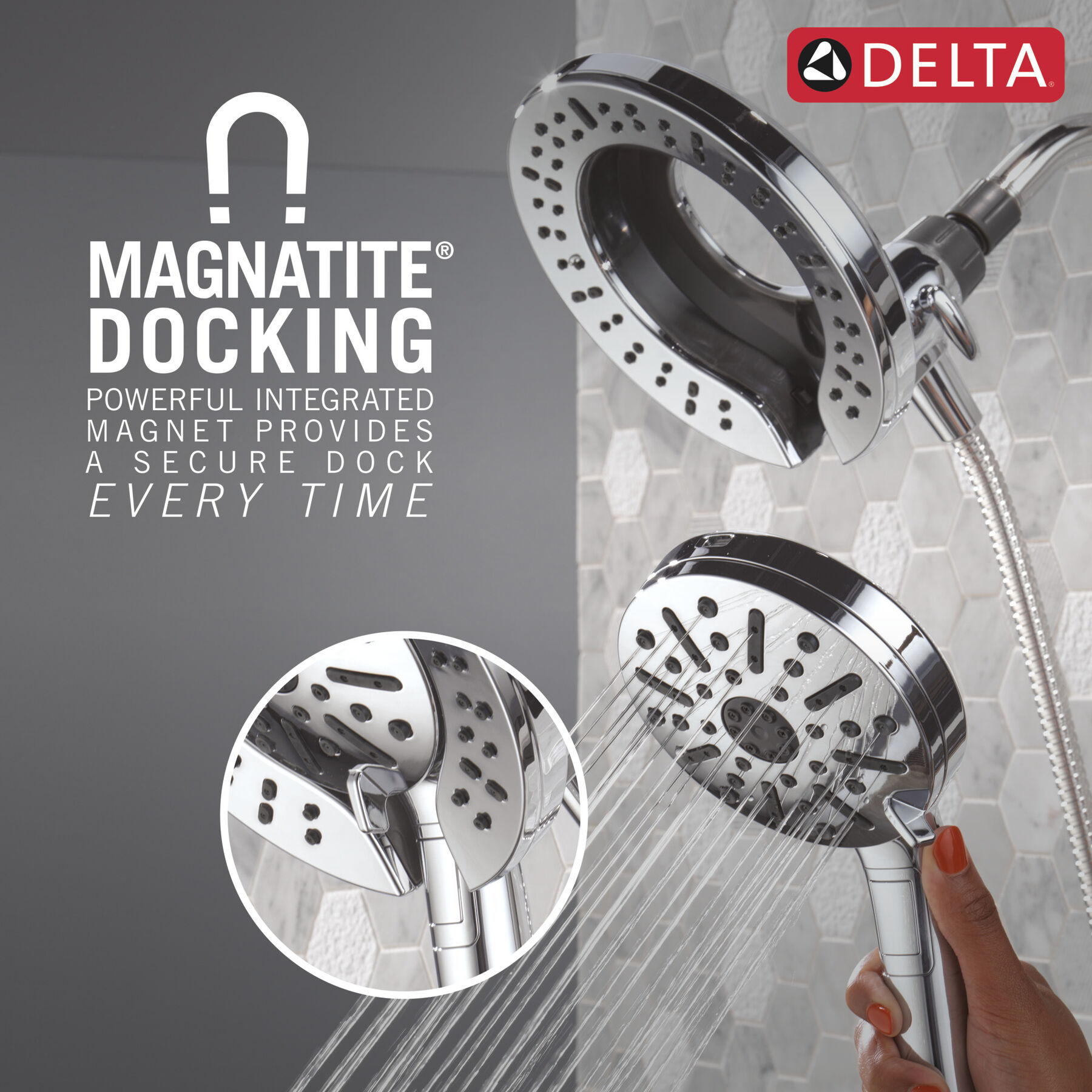 DELTA®

MAGNATITE®
DOCKING
POWERFUL INTEGRATED MAGNET PROVIDES A SECURE DOCK
EVERY TIME