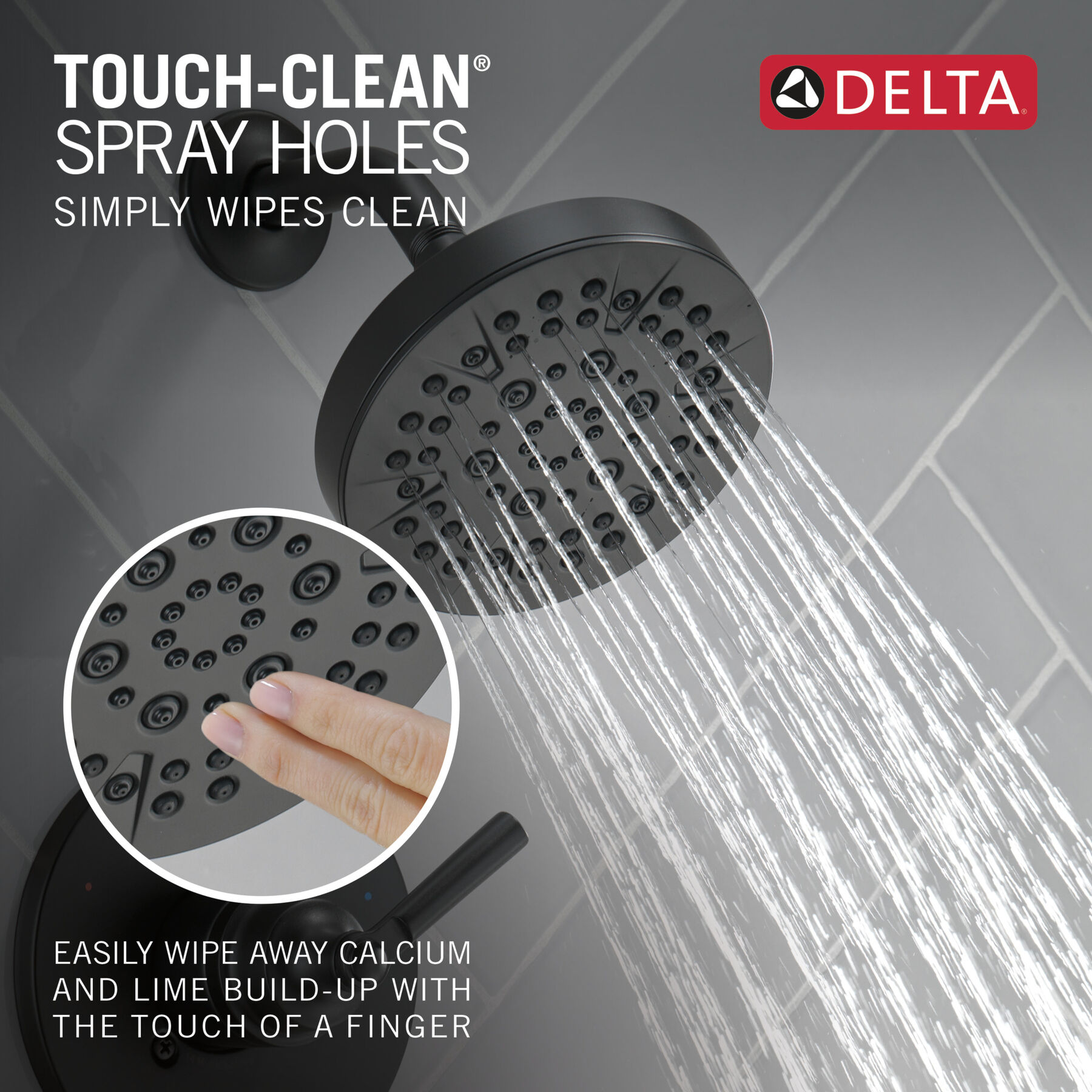 TOUCH-CLEAN®
SPRAY HOLES
SIMPLY WIPES CLEAN

DELTA®

EASILY WIPE AWAY CALCIUM AND LIME BUILD-UP WITH THE TOUCH OF A FINGER