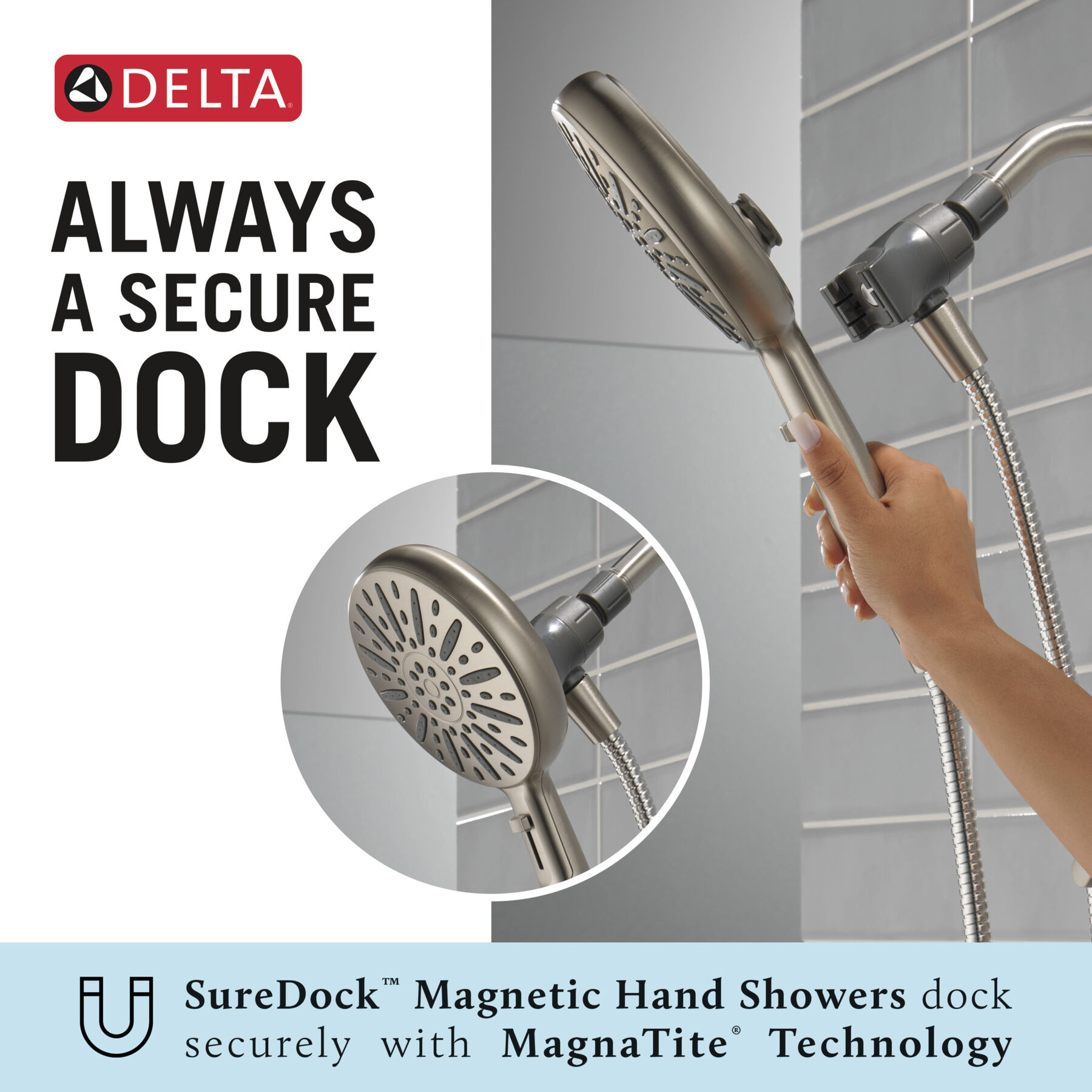 DELTA®

ALWAYS A SECURE DOCK

SureDock™ Magnetic Hand Showers dock securely with MagnaTite® Technology