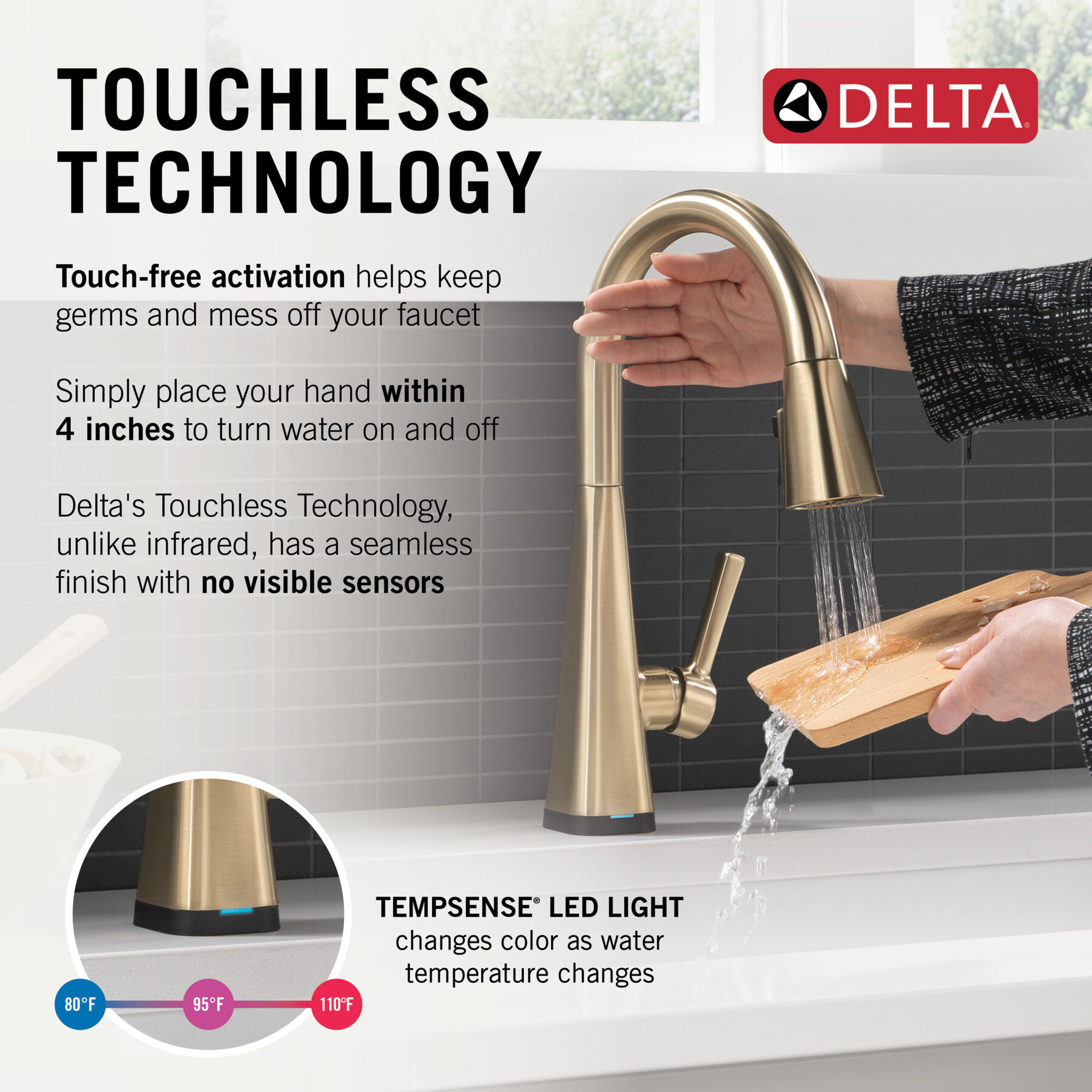 TOUCHLESS TECHNOLOGY

DELTA®

Touch-free activation helps keep germs and mess off your faucet

Simply place your hand within 4 inches to turn water on and off

Delta's Touchless Technology, unlike infrared, has a seamless finish with no visible sensors

TEMPSENSE® LED LIGHT
changes color as water temperature changes

80°F
95°F
110°F