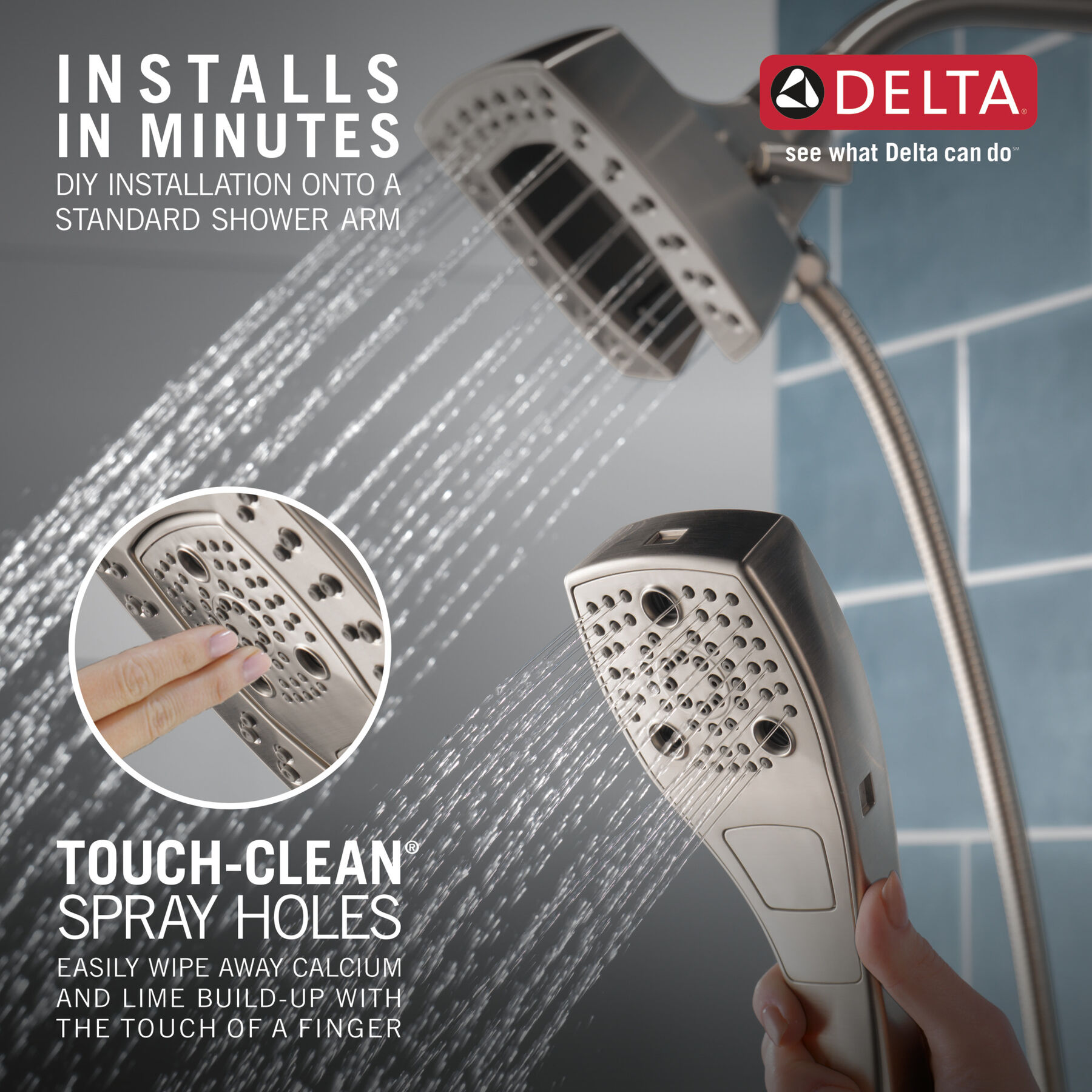 INSTALLS IN MINUTES
DIY INSTALLATION ONTO A STANDARD SHOWER ARM

DELTA®
see what Delta can do℠

TOUCH-CLEAN®
SPRAY HOLES
EASILY WIPE AWAY CALCIUM AND LIME BUILD-UP WITH THE TOUCH OF A FINGER