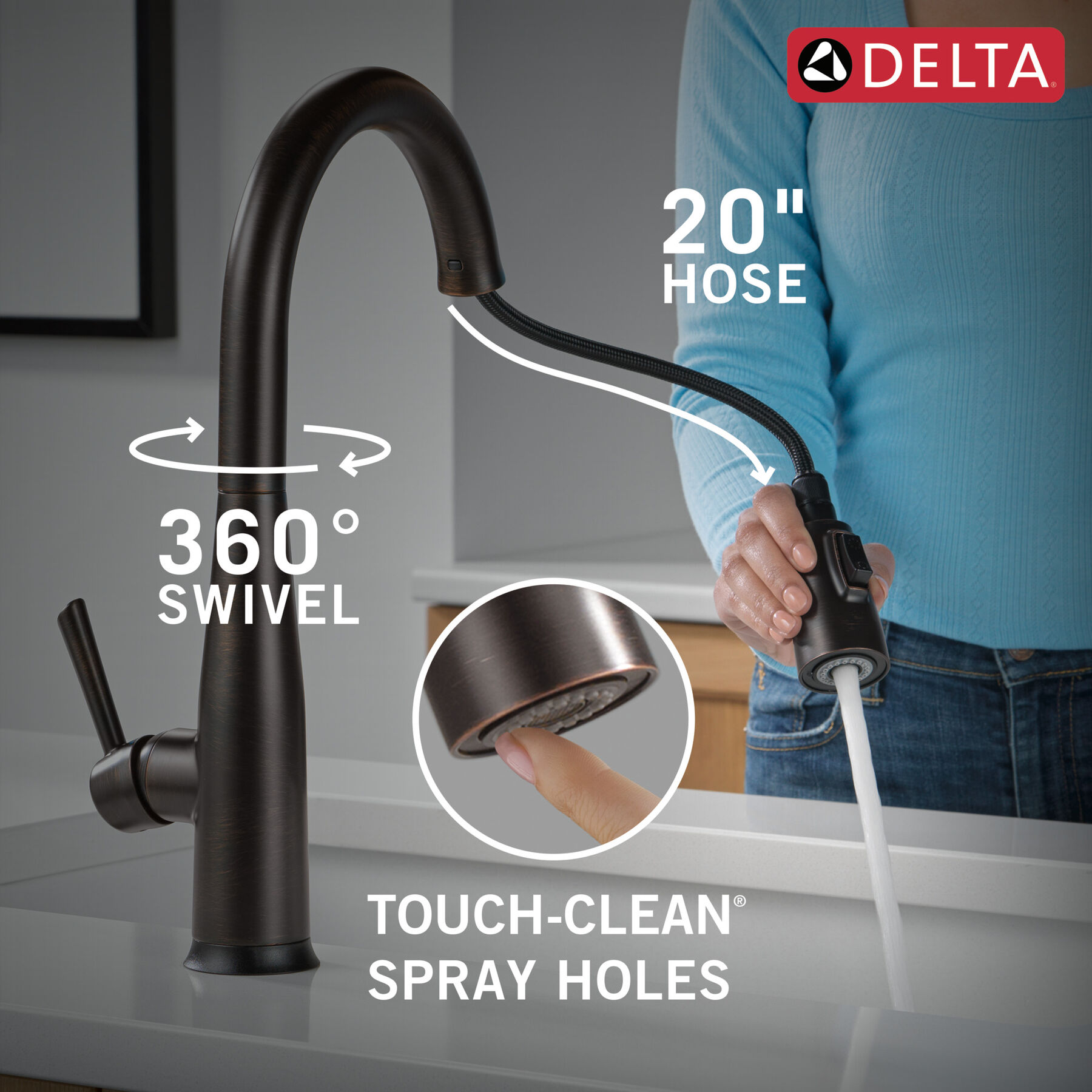 DELTA®

20"
HOSE

360°
SWIVEL

TOUCH-CLEAN®
SPRAY HOLES