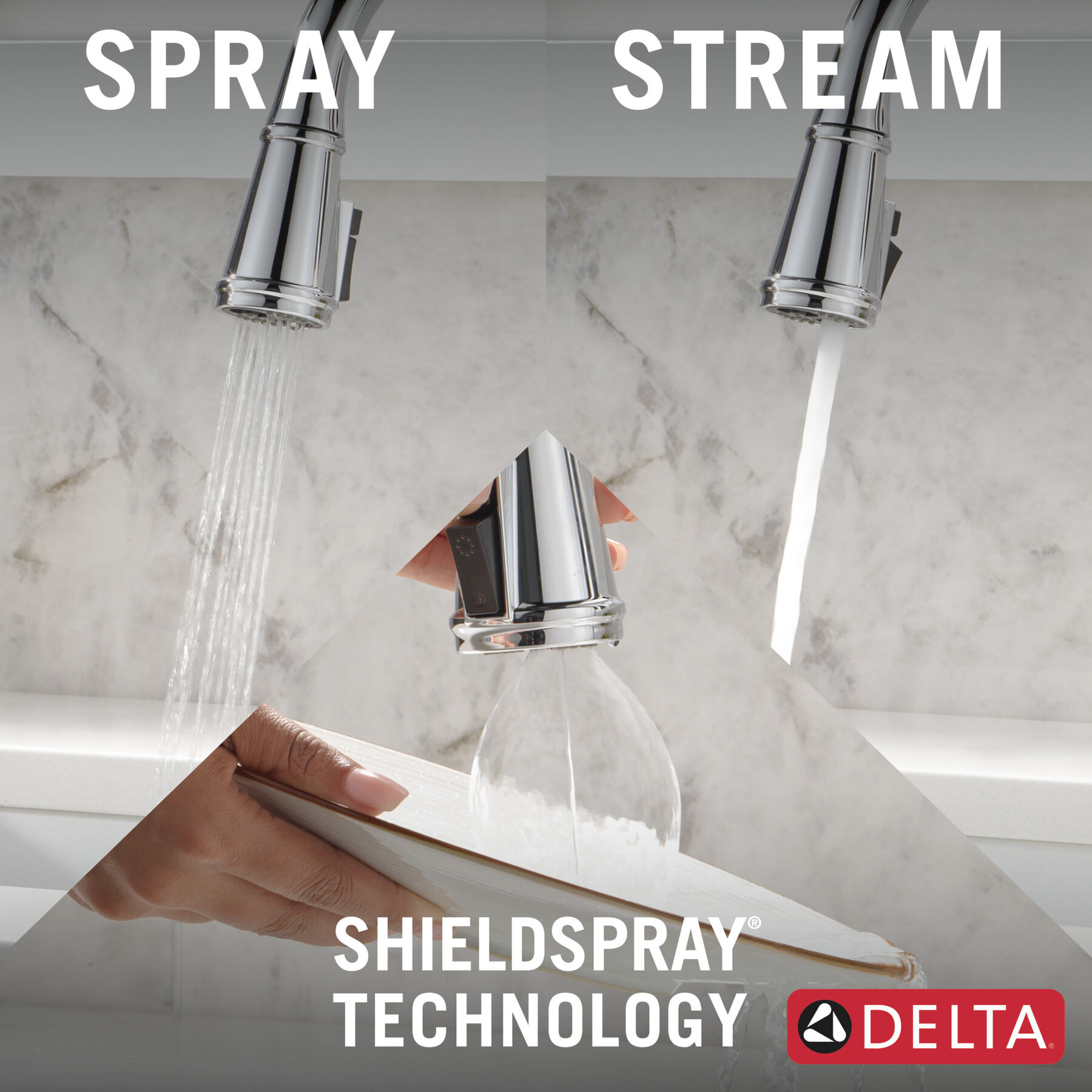 SPRAY

STREAM

SHIELDSPRAY®
TECHNOLOGY

DELTA®