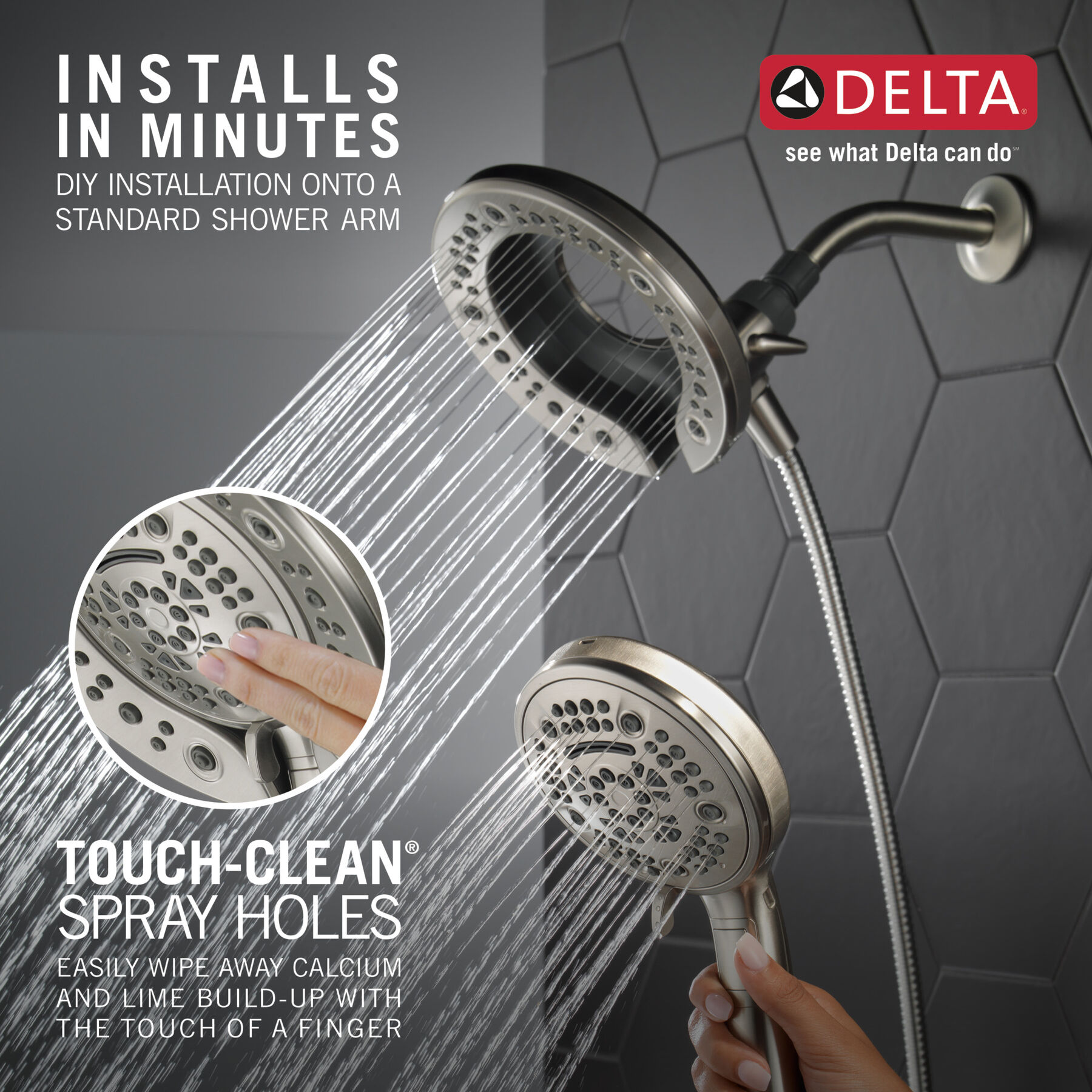 INSTALLS IN MINUTES
DIY INSTALLATION ONTO A STANDARD SHOWER ARM

DELTA®
see what Delta can do℠

TOUCH-CLEAN®
SPRAY HOLES
EASILY WIPE AWAY CALCIUM AND LIME BUILD-UP WITH THE TOUCH OF A FINGER