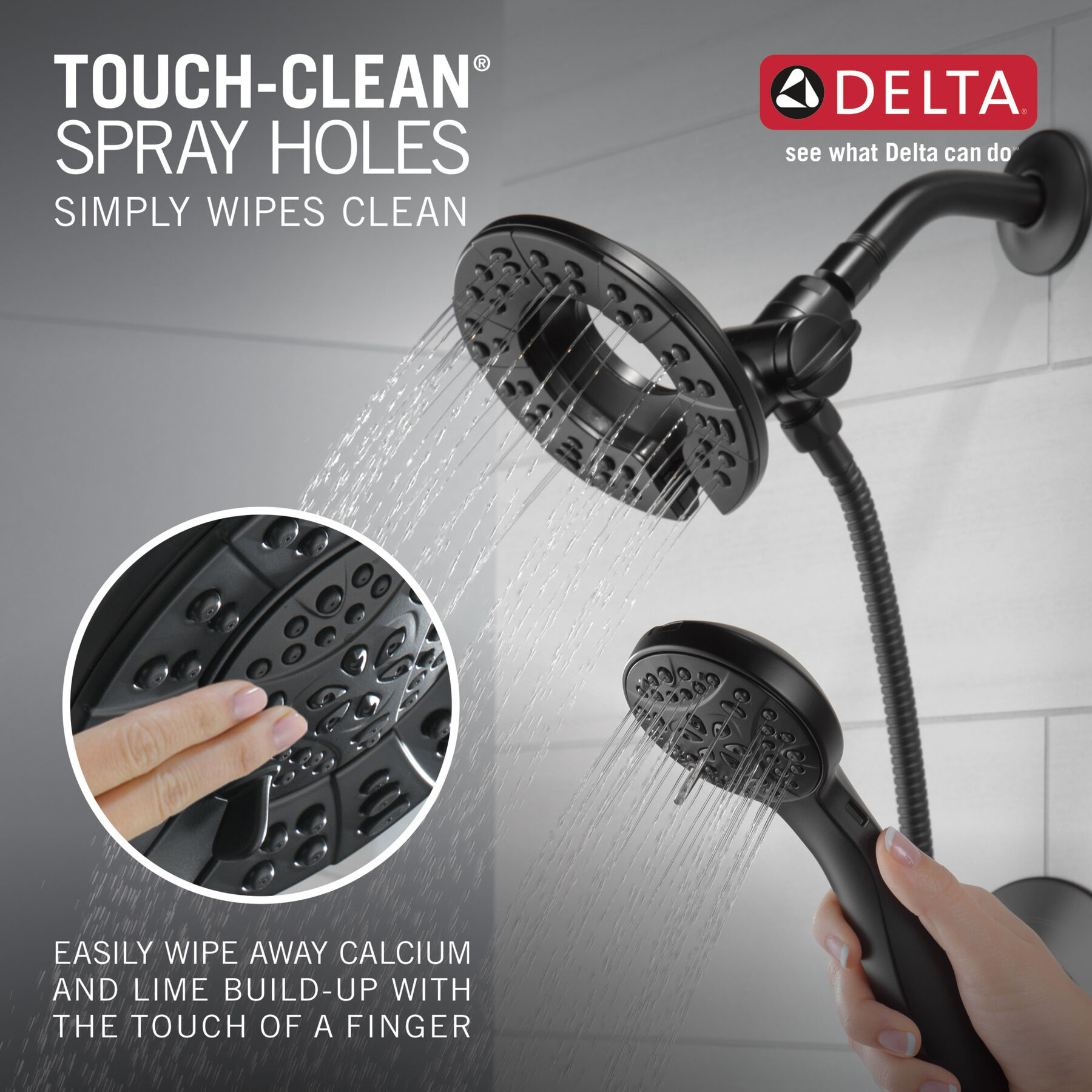 TOUCH-CLEAN®
SPRAY HOLES
SIMPLY WIPES CLEAN

DELTA®
see what Delta can do℠

EASILY WIPE AWAY CALCIUM AND LIME BUILD-UP WITH THE TOUCH OF A FINGER