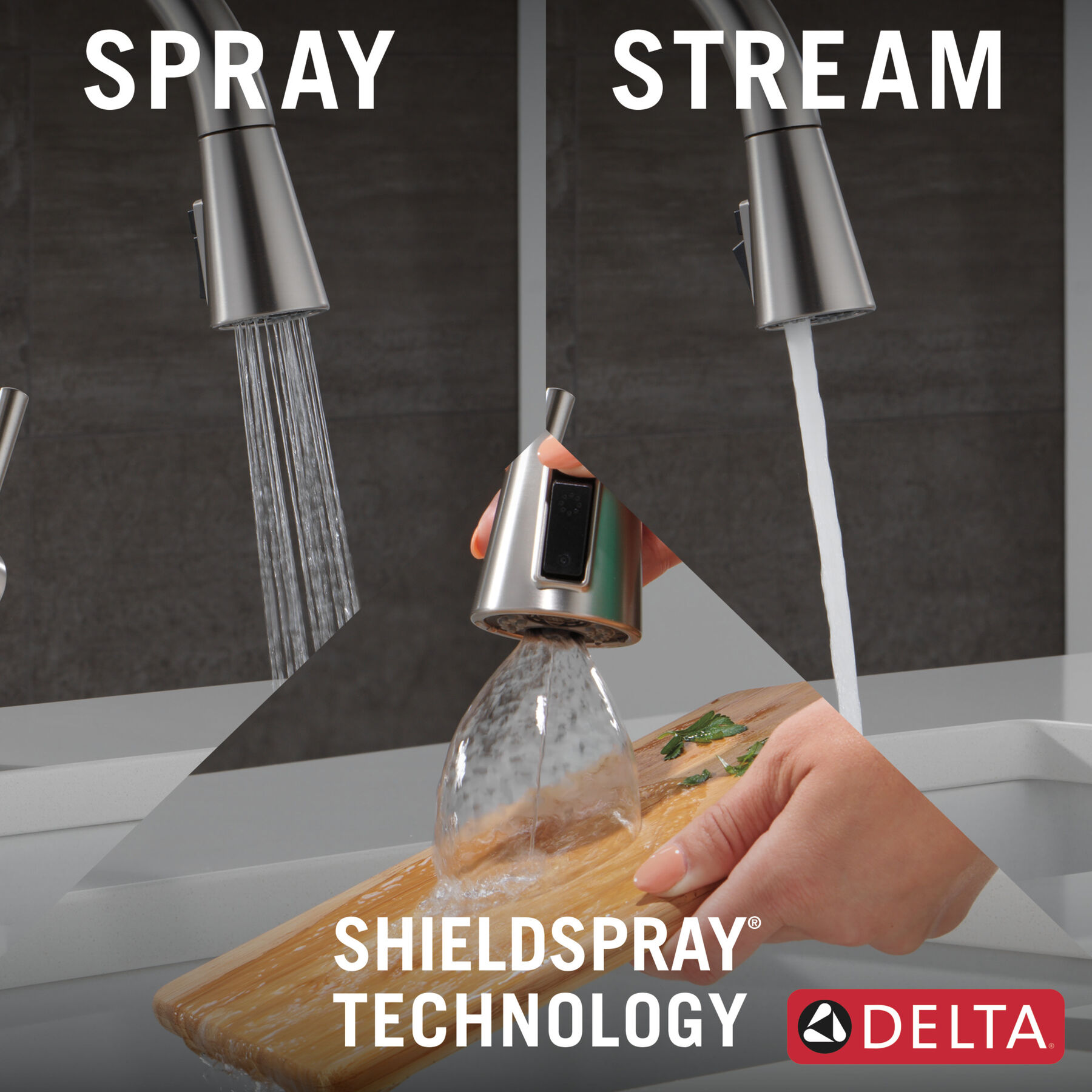 SPRAY

STREAM

SHIELDSPRAY®
TECHNOLOGY

DELTA®