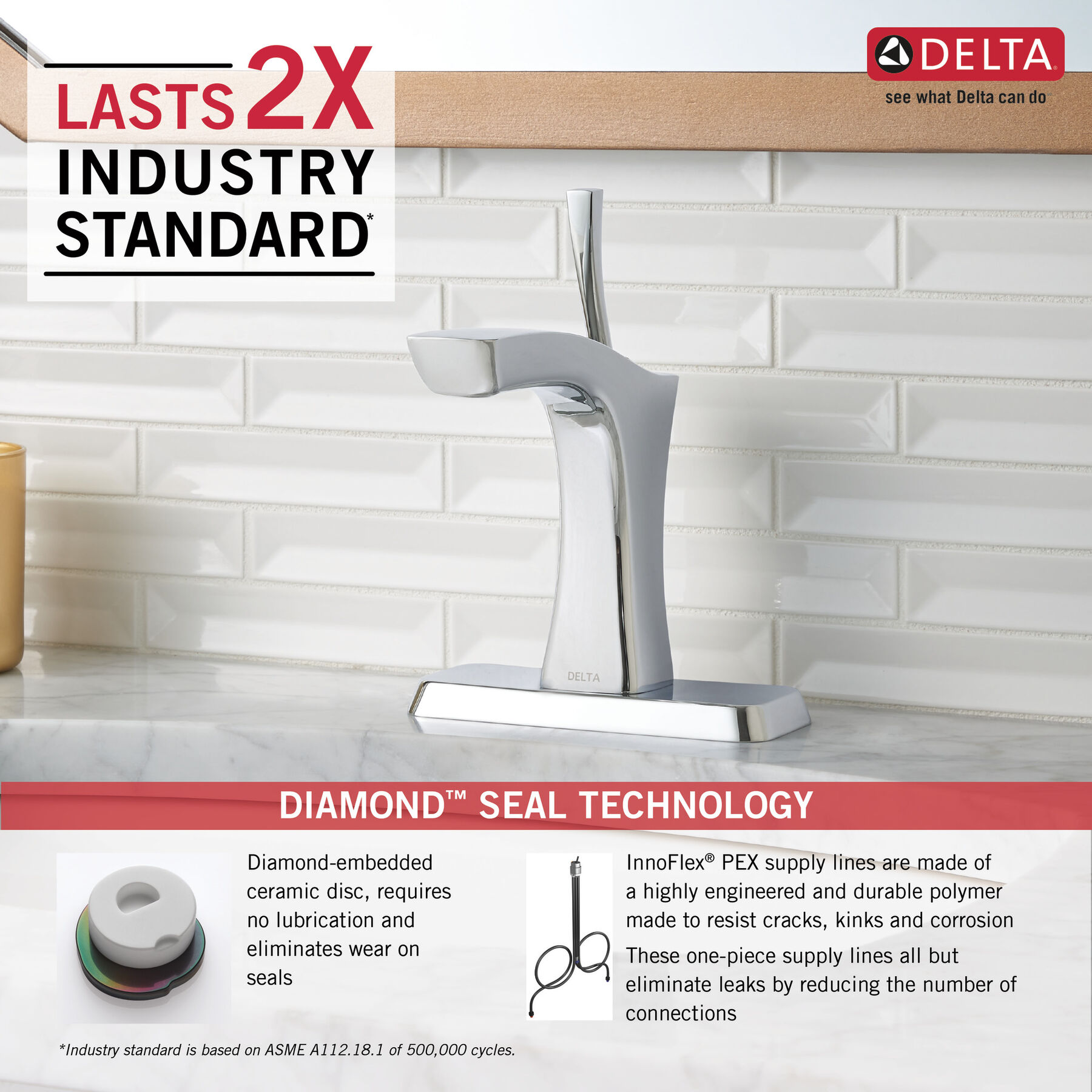 LASTS 2X INDUSTRY STANDARD*

DELTA
see what Delta can do

DELTA

DIAMOND™ SEAL TECHNOLOGY

Diamond-embedded ceramic disc, requires no lubrication and eliminates wear on seals

InnoFlex® PEX supply lines are made of a highly engineered and durable polymer made to resist cracks, kinks and corrosion

These one-piece supply lines all but eliminate leaks by reducing the number of connections

*Industry standard is based on ASME A112.18.1 of 500,000 cycles.