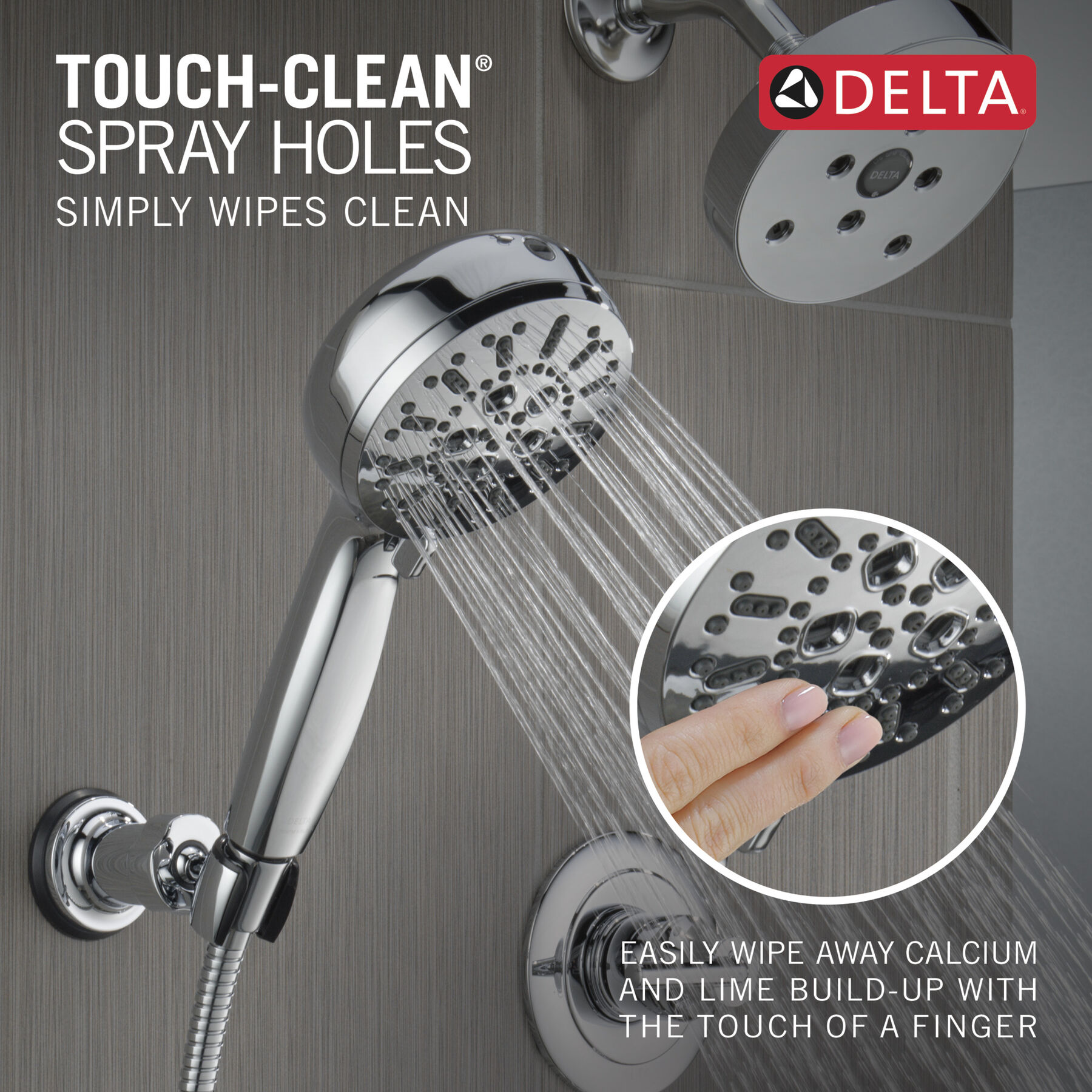 TOUCH-CLEAN®
SPRAY HOLES
SIMPLY WIPES CLEAN

DELTA®

DELTA

EASILY WIPE AWAY CALCIUM AND LIME BUILD-UP WITH THE TOUCH OF A FINGER