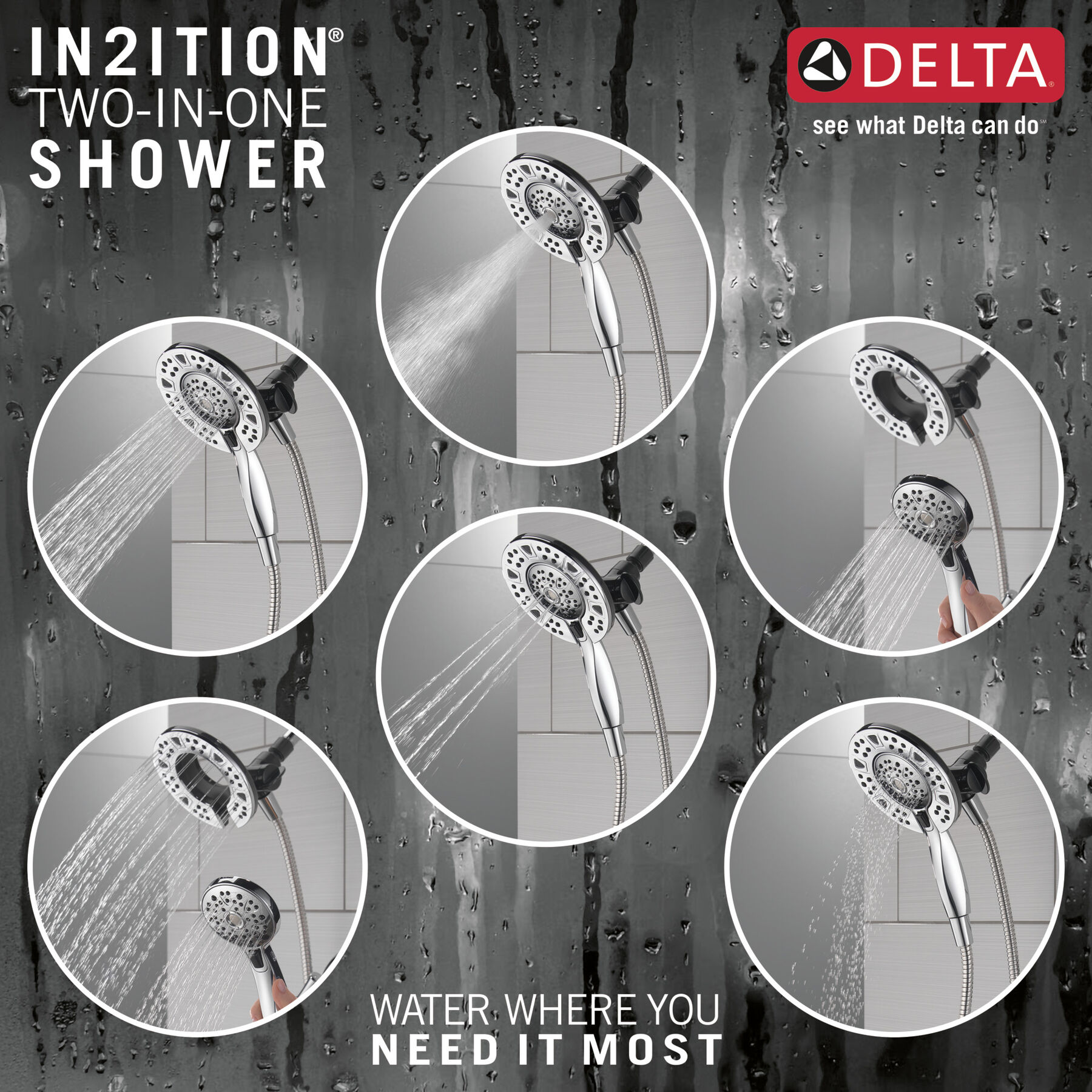 IN2ITION®
TWO-IN-ONE
SHOWER

DELTA®
see what Delta can do℠

WATER WHERE YOU
NEED IT MOST