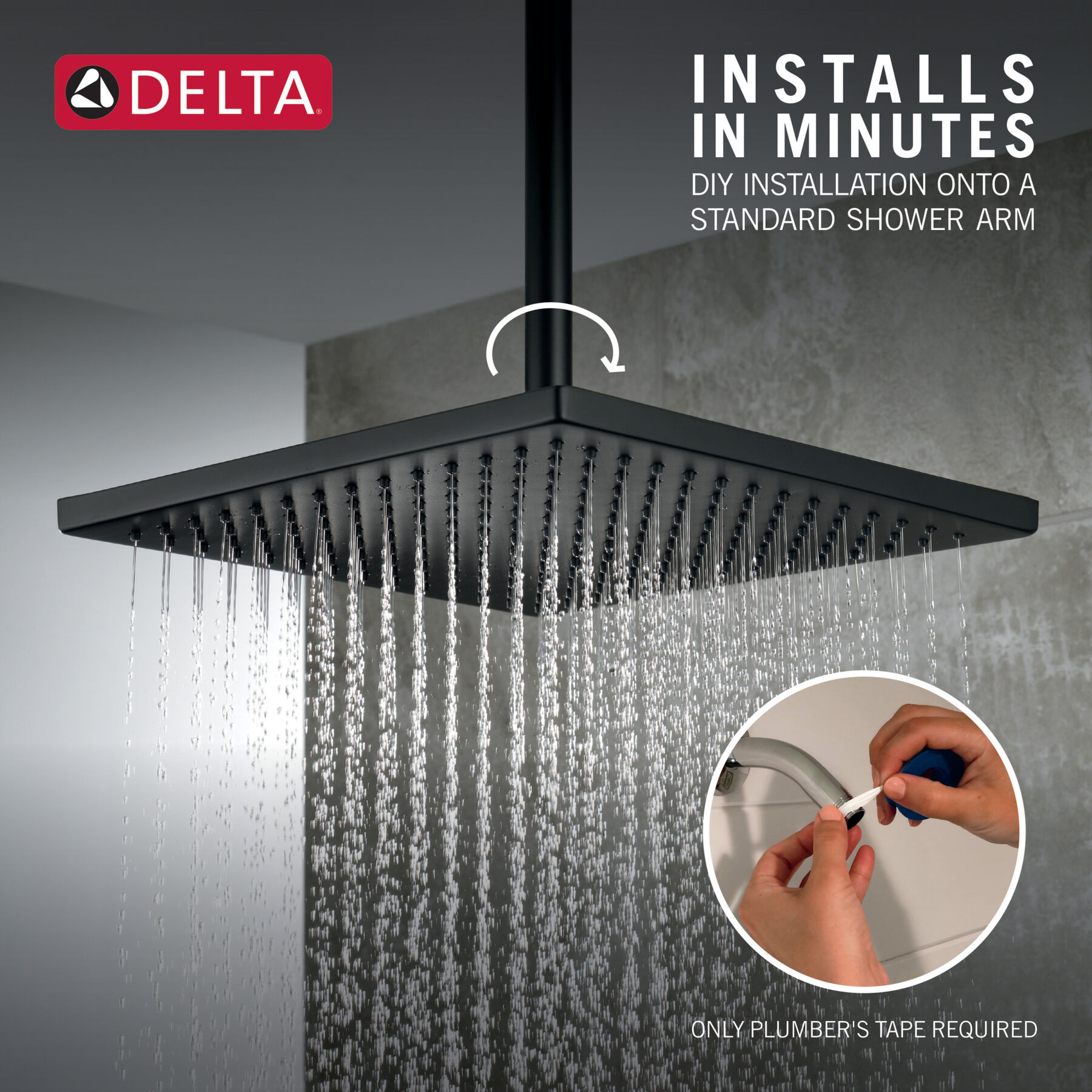 DELTA®

INSTALLS IN MINUTES
DIY INSTALLATION ONTO A STANDARD SHOWER ARM

ONLY PLUMBER'S TAPE REQUIRED