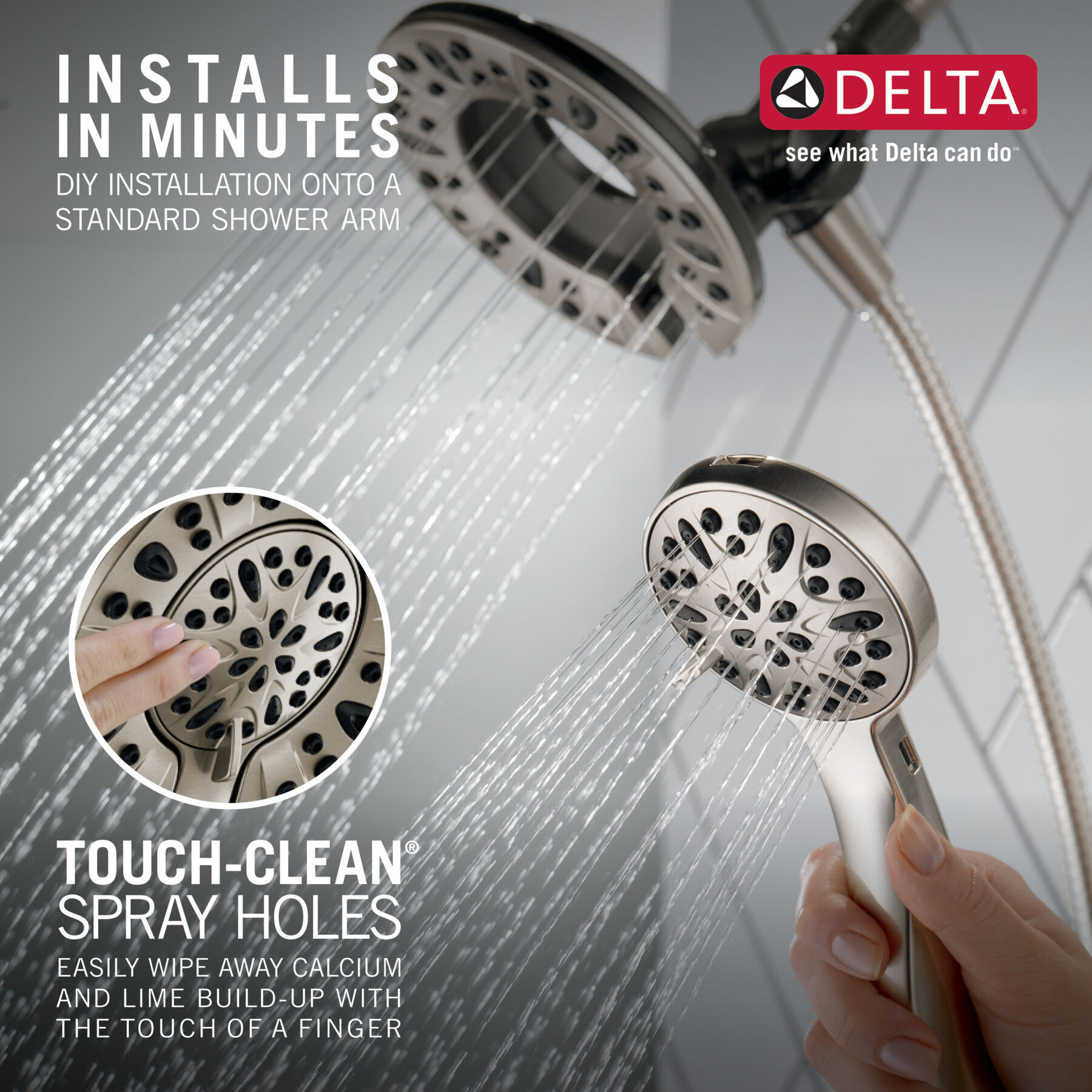 INSTALLS IN MINUTES
DIY INSTALLATION ONTO A STANDARD SHOWER ARM

DELTA®
see what Delta can do℠

TOUCH-CLEAN® SPRAY HOLES
EASILY WIPE AWAY CALCIUM AND LIME BUILD-UP WITH THE TOUCH OF A FINGER