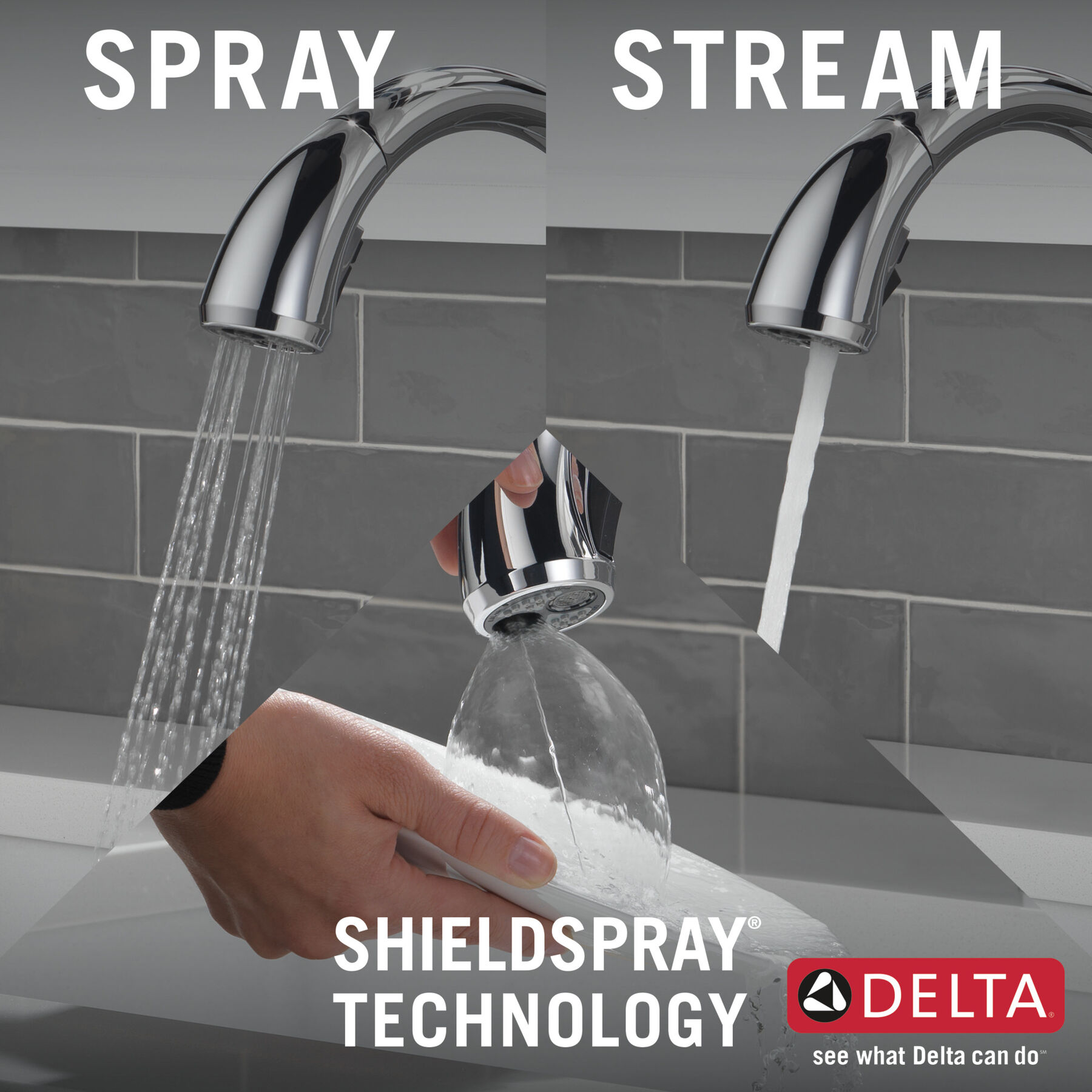 SPRAY

STREAM

SHIELDSPRAY®
TECHNOLOGY

DELTA®

see what Delta can do℠