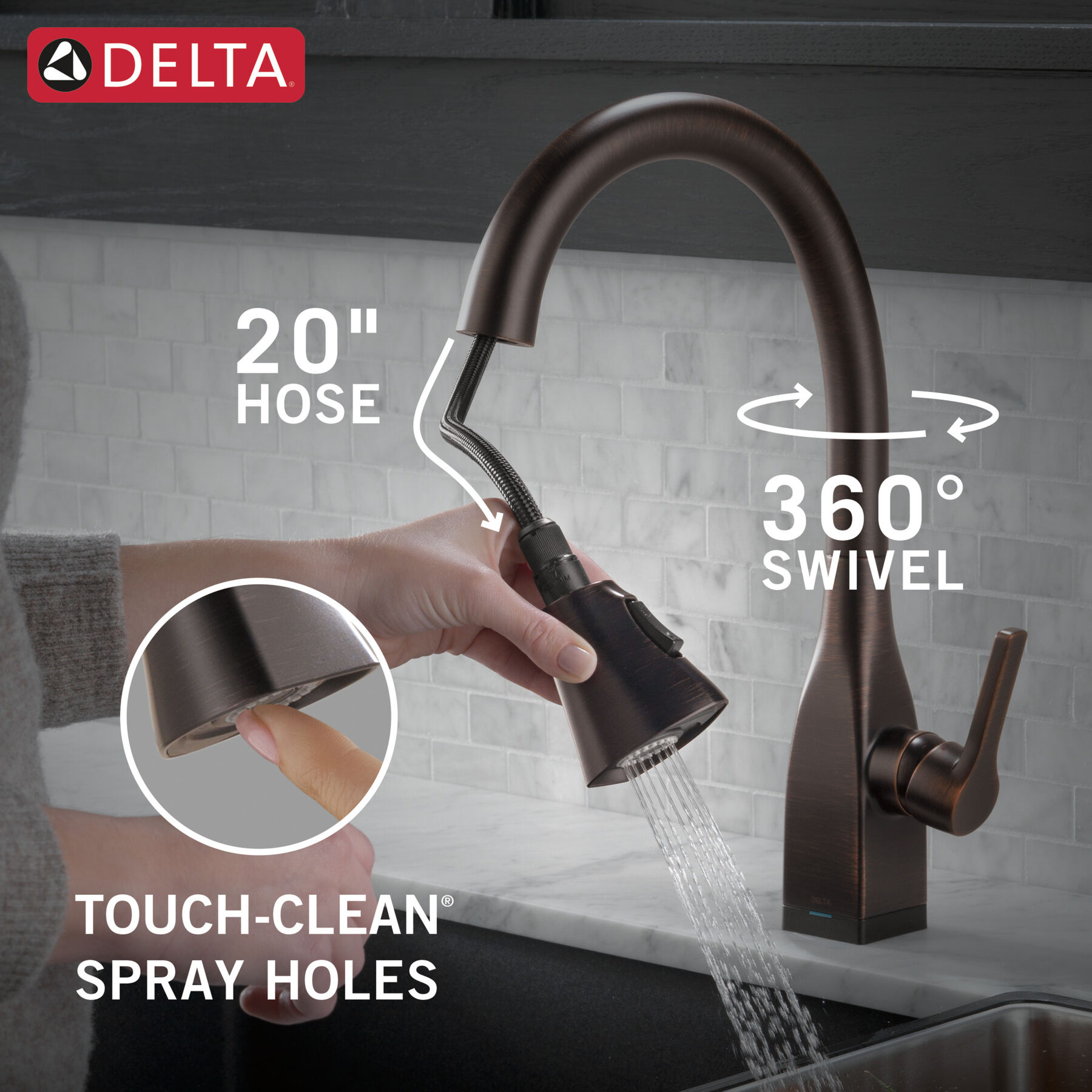 DELTA®

20"
HOSE

360°
SWIVEL

TOUCH-CLEAN®
SPRAY HOLES

DELTA