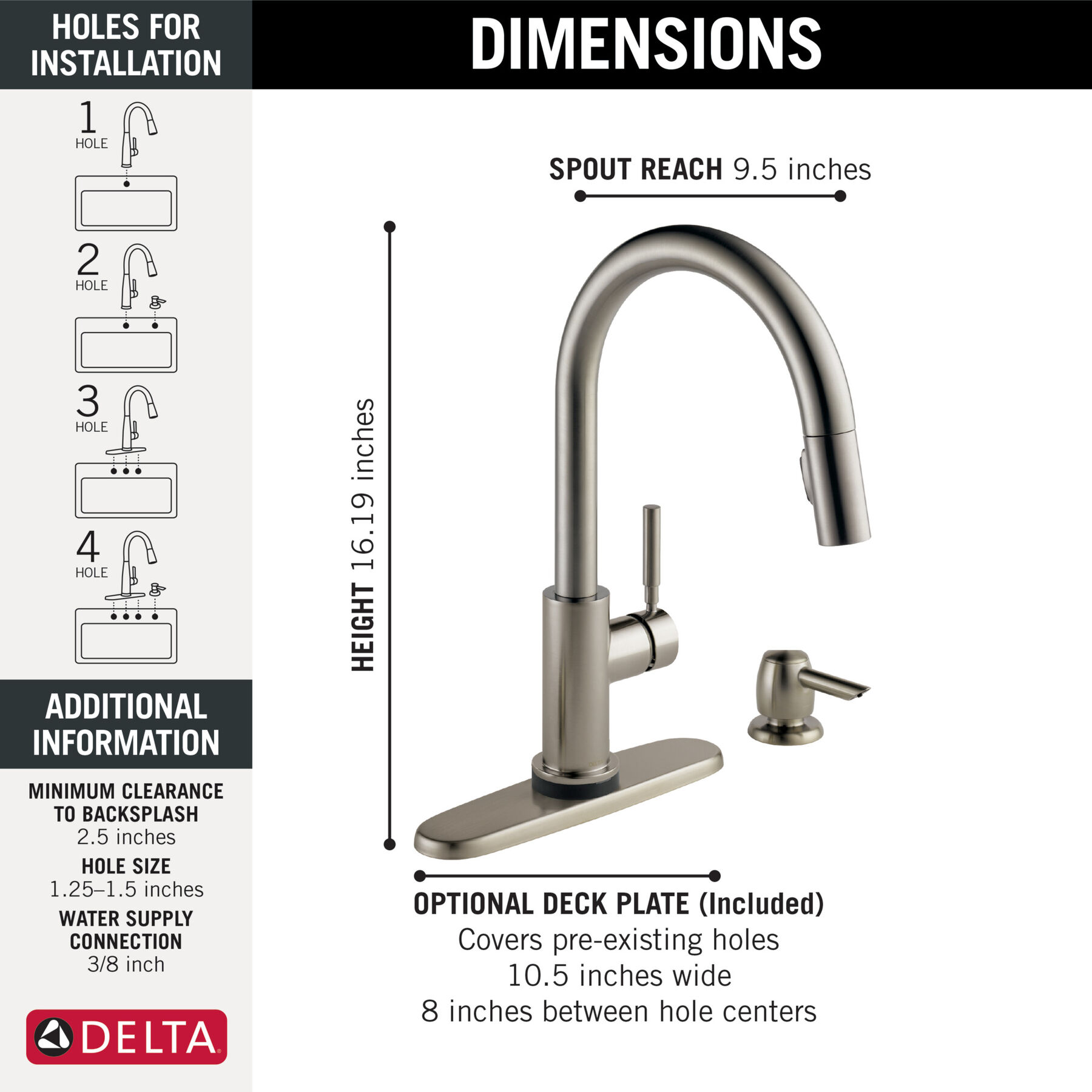 HOLES FOR INSTALLATION

1
HOLE

2
HOLE

3
HOLE

4
HOLE

ADDITIONAL INFORMATION

MINIMUM CLEARANCE TO BACKSPLASH
2.5 inches

HOLE SIZE
1.25–1.5 inches

WATER SUPPLY CONNECTION
3/8 inch

DELTA

DIMENSIONS

SPOUT REACH 9.5 inches

HEIGHT 16.19 inches

OPTIONAL DECK PLATE (Included)
Covers pre-existing holes
10.5 inches wide
8 inches between hole centers