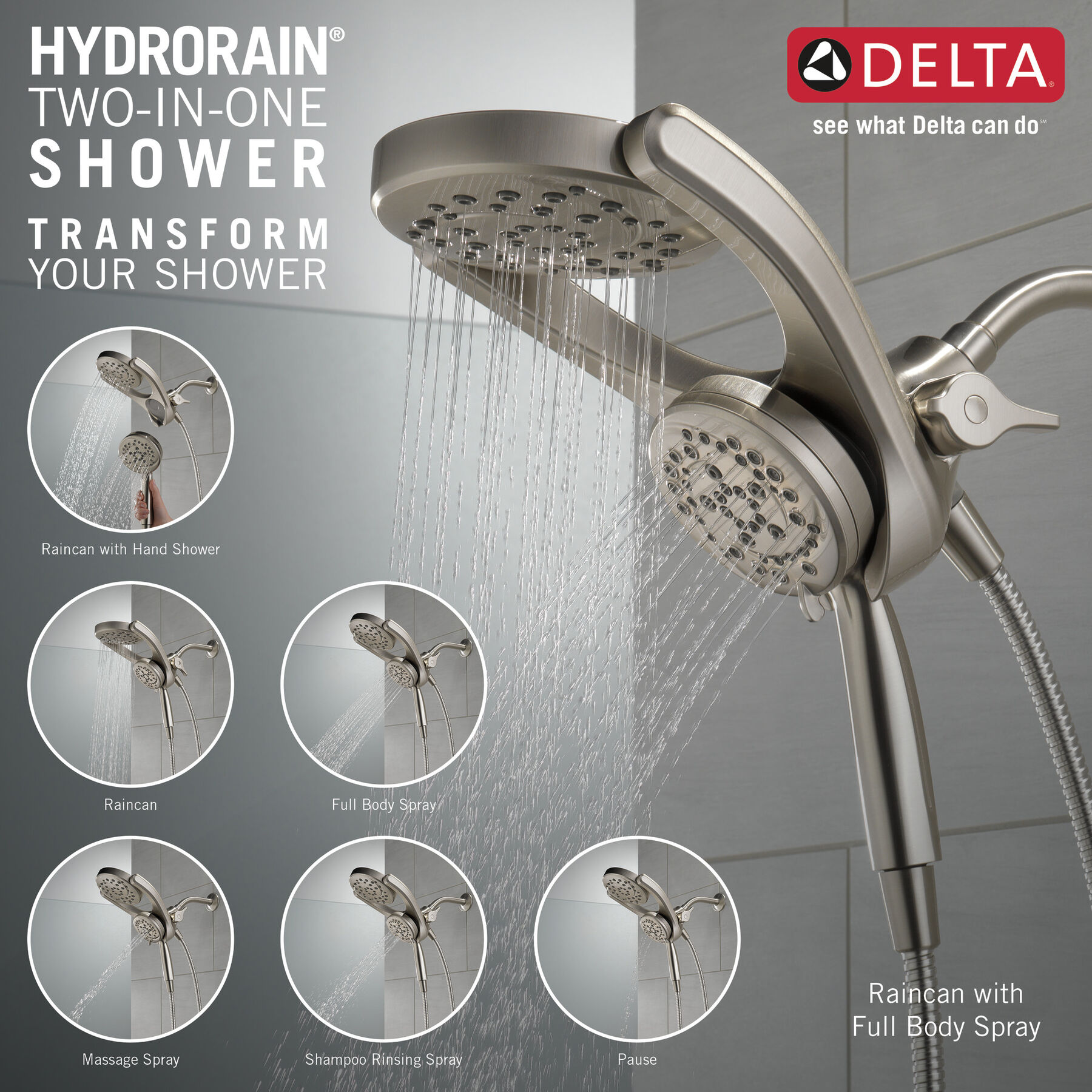 HYDRORAIN®
TWO-IN-ONE
SHOWER

TRANSFORM
YOUR SHOWER

DELTA®
see what Delta can do℠

Raincan with Hand Shower

Raincan

Full Body Spray

Massage Spray

Shampoo Rinsing Spray

Pause

Raincan with
Full Body Spray