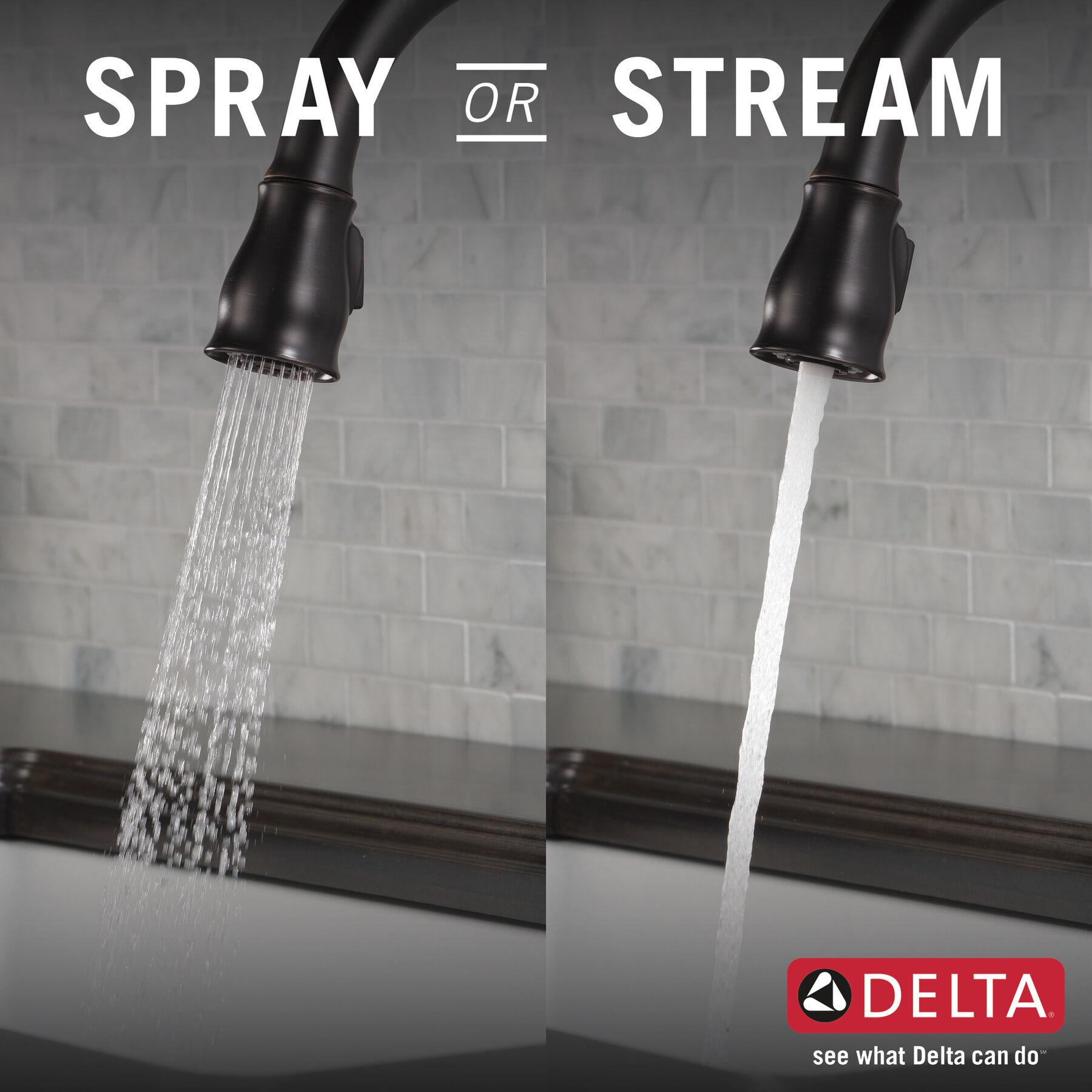 SPRAY OR STREAM

DELTA®

see what Delta can do℠