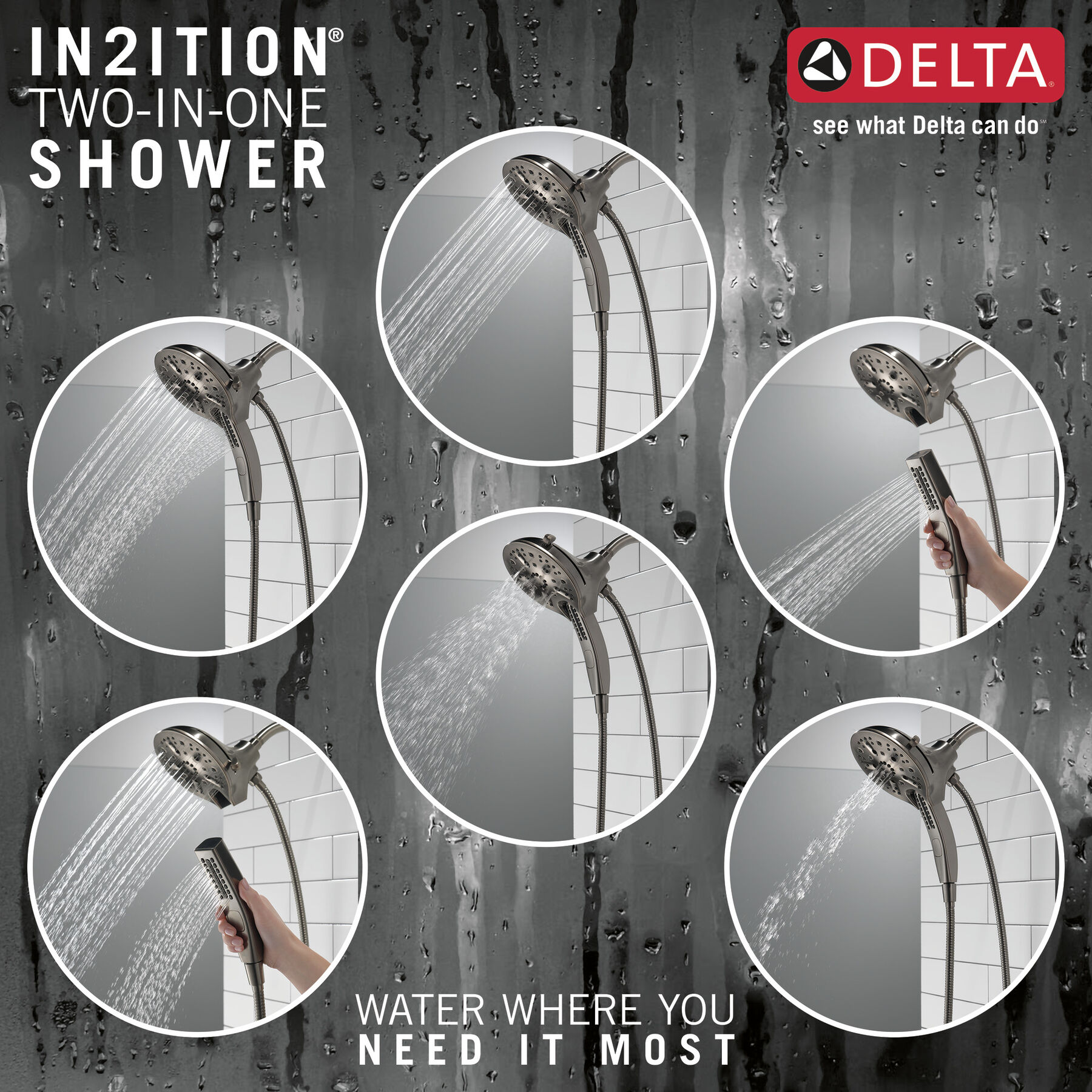 IN2ITION®
TWO-IN-ONE
SHOWER

DELTA®
see what Delta can do℠

WATER WHERE YOU
NEED IT MOST