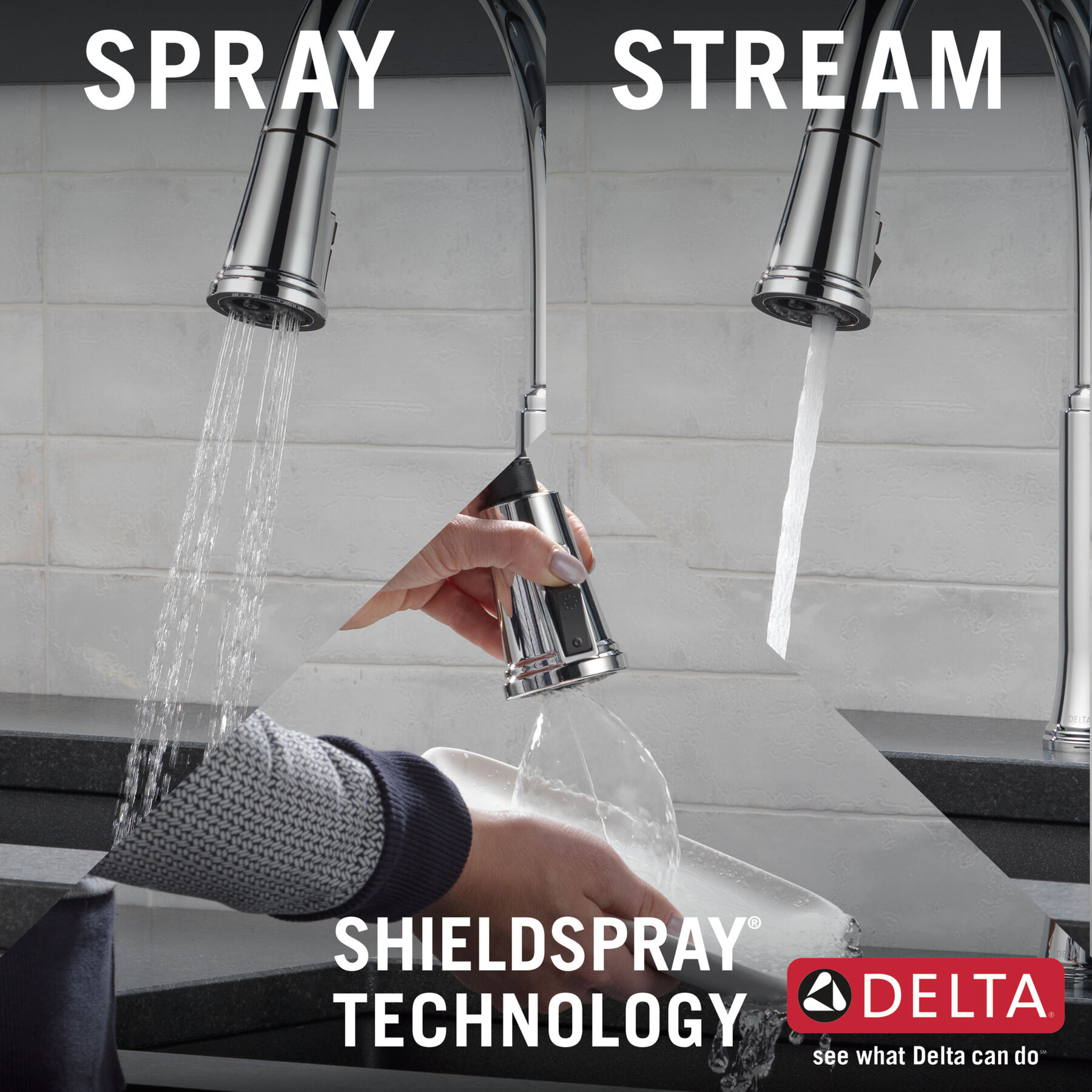 SPRAY

STREAM

SHIELDSPRAY®
TECHNOLOGY

DELTA®

see what Delta can do℠

DELTA