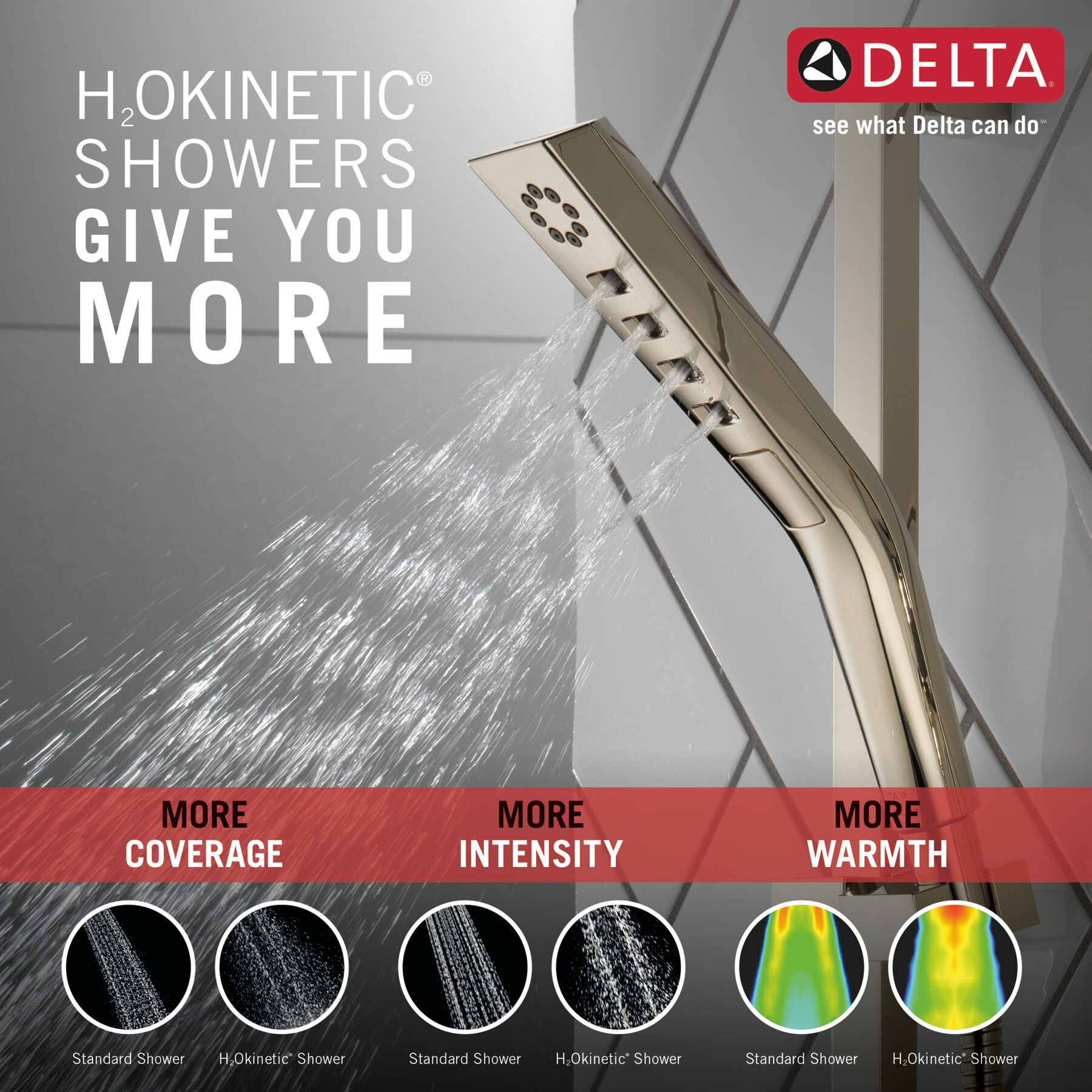 $H_2$OKINETIC®
SHOWERS
GIVE YOU
MORE

DELTA®
see what Delta can do℠

MORE
COVERAGE

MORE
INTENSITY

MORE
WARMTH

Standard Shower
$H_2$Okinetic® Shower
Standard Shower
$H_2$Okinetic® Shower
Standard Shower
$H_2$Okinetic® Shower