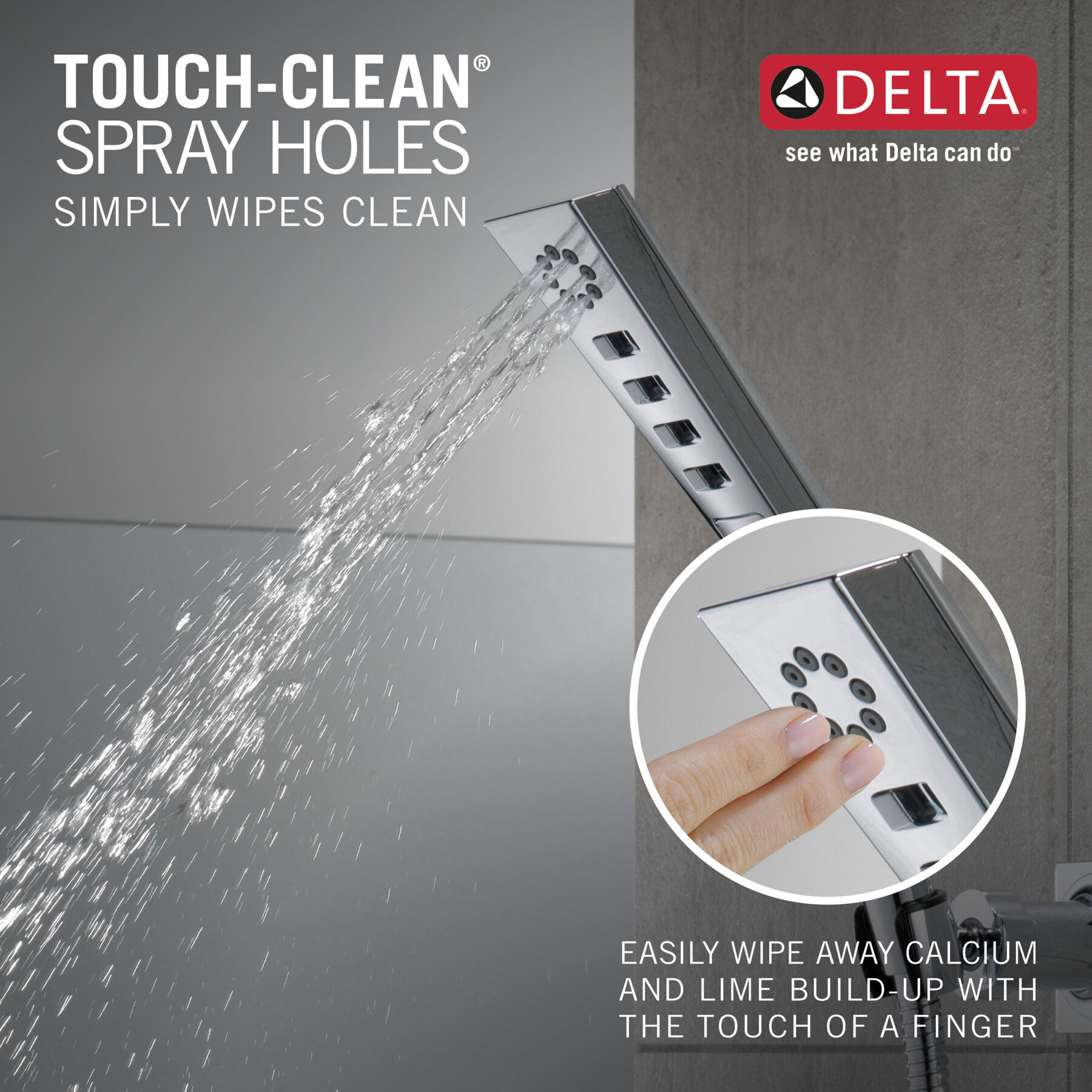 TOUCH-CLEAN®
SPRAY HOLES
SIMPLY WIPES CLEAN

DELTA®
see what Delta can do℠

EASILY WIPE AWAY CALCIUM AND LIME BUILD-UP WITH THE TOUCH OF A FINGER