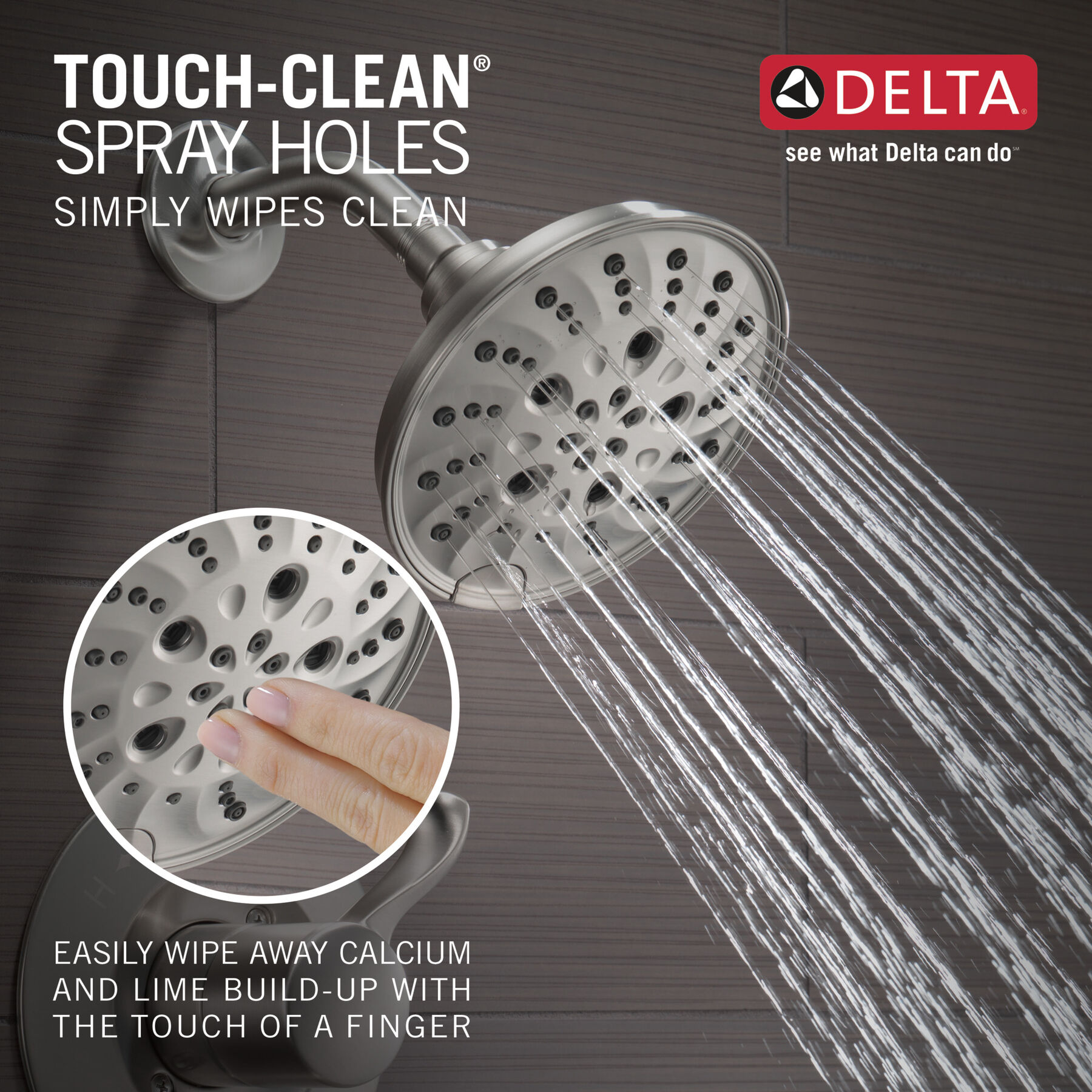 TOUCH-CLEAN®
SPRAY HOLES
SIMPLY WIPES CLEAN

DELTA®
see what Delta can do℠

EASILY WIPE AWAY CALCIUM AND LIME BUILD-UP WITH THE TOUCH OF A FINGER