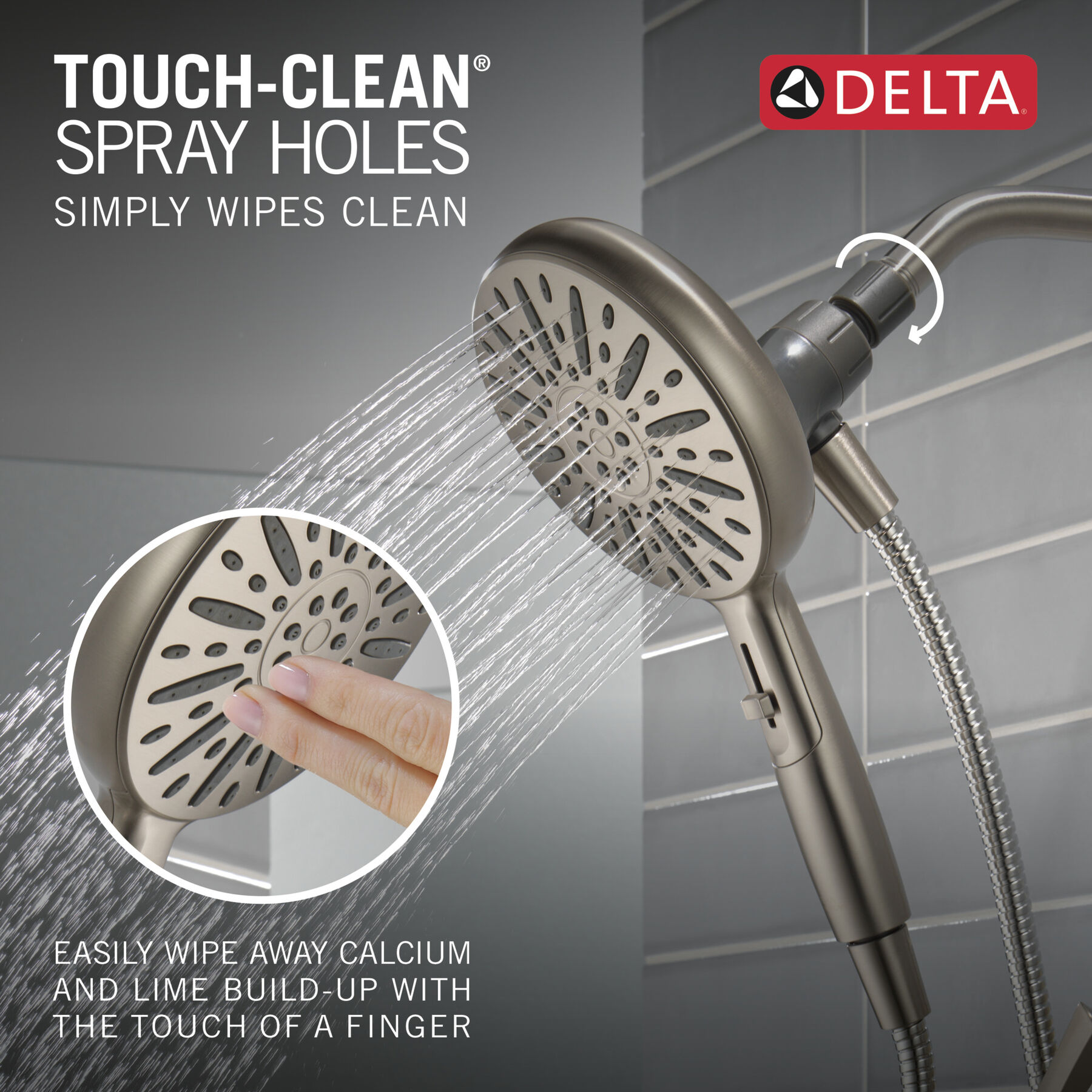 TOUCH-CLEAN®
SPRAY HOLES
SIMPLY WIPES CLEAN

DELTA®

EASILY WIPE AWAY CALCIUM AND LIME BUILD-UP WITH THE TOUCH OF A FINGER