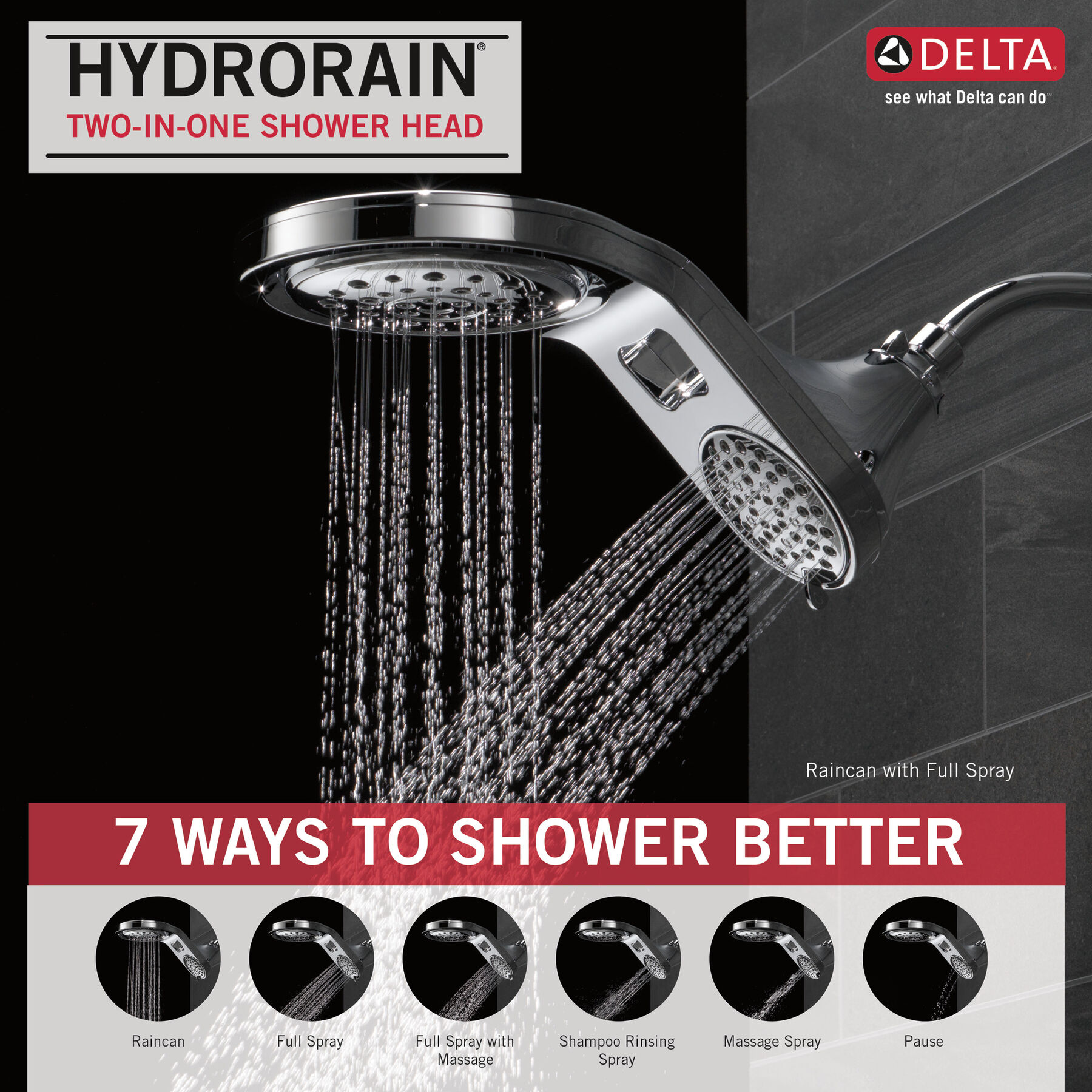 HYDRORAIN®
TWO-IN-ONE SHOWER HEAD

DELTA
see what Delta can do℠

Raincan with Full Spray

7 WAYS TO SHOWER BETTER

Raincan

Full Spray

Full Spray with Massage

Shampoo Rinsing Spray

Massage Spray

Pause