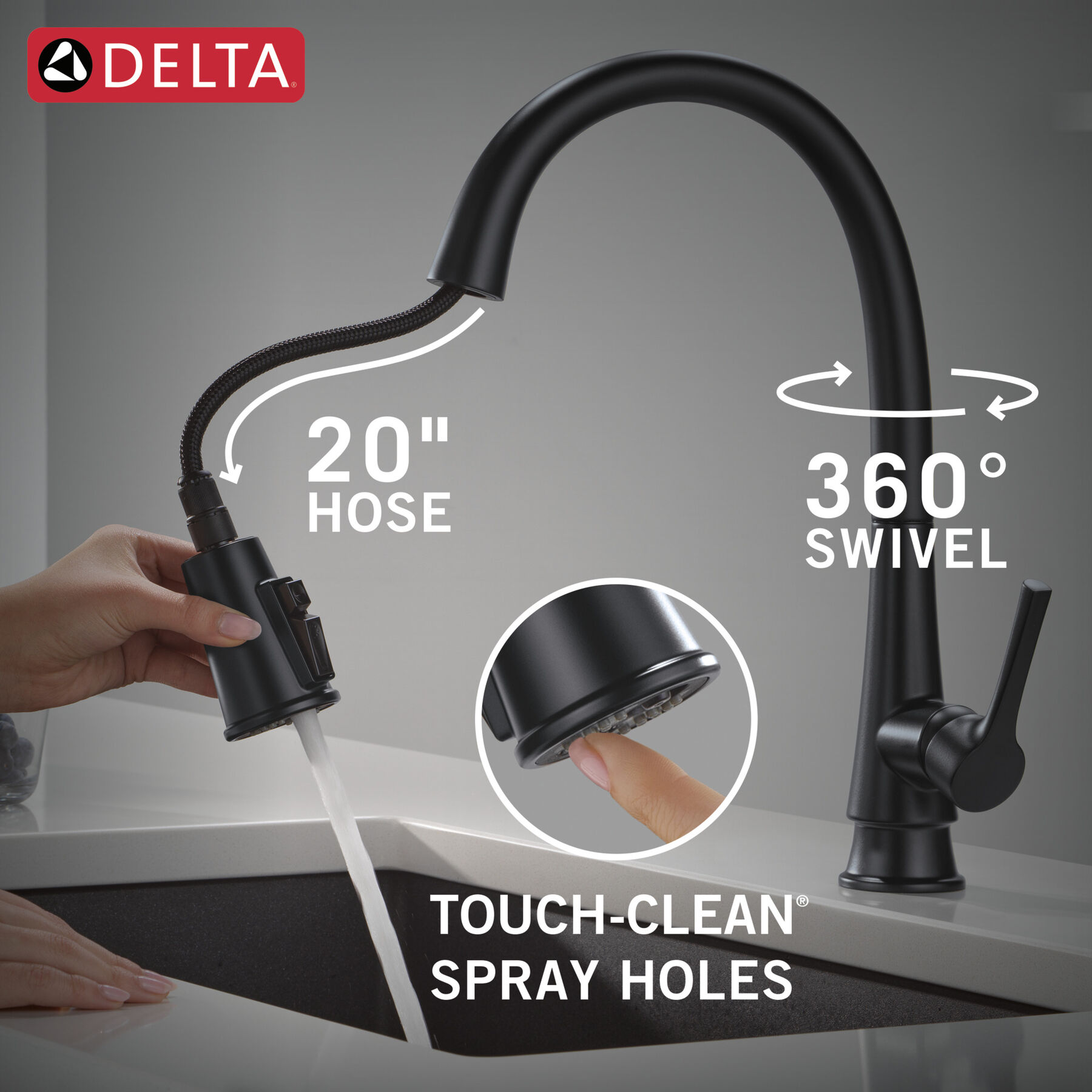 DELTA®

20"
HOSE

360°
SWIVEL

TOUCH-CLEAN®
SPRAY HOLES