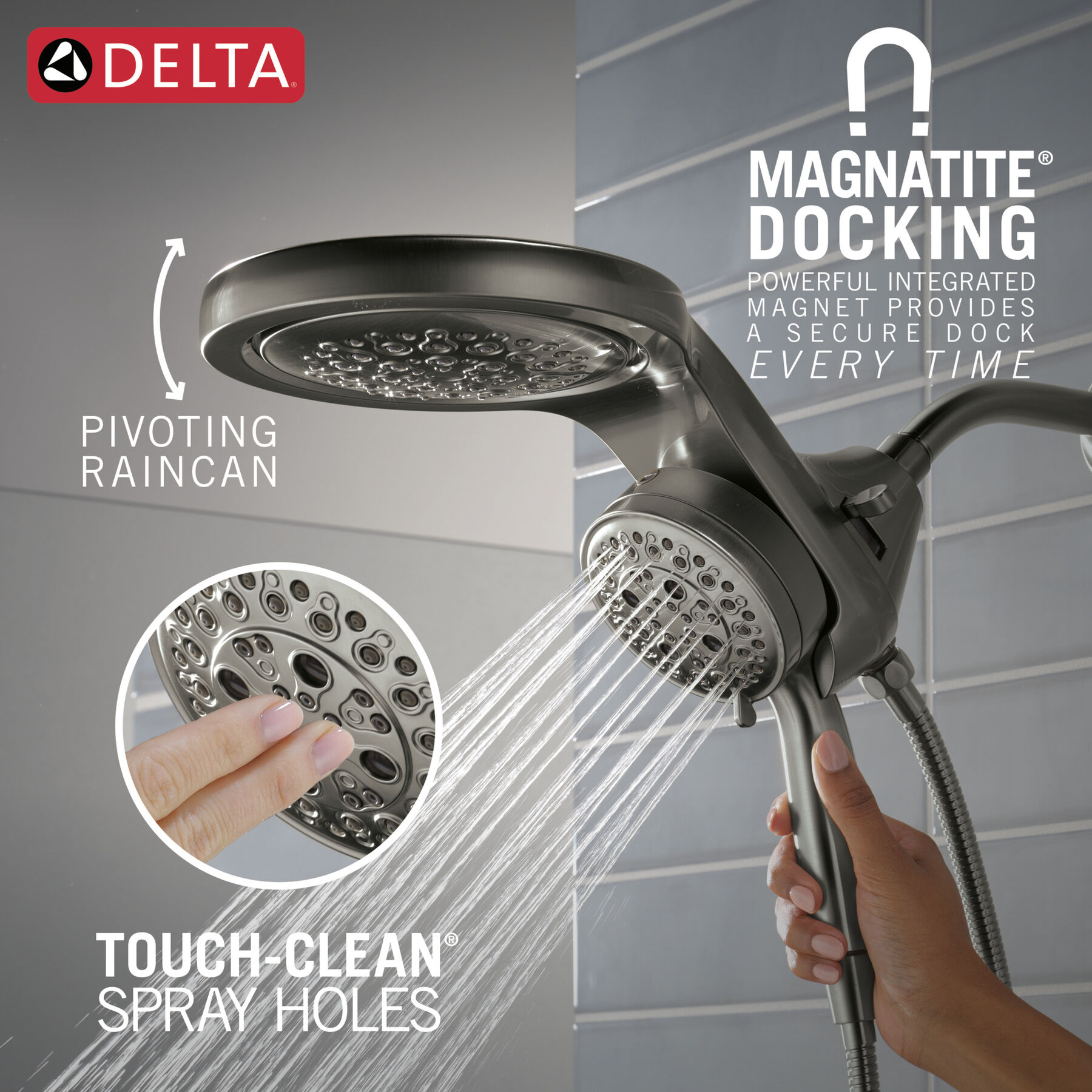 DELTA®

MAGNATITE®
DOCKING
POWERFUL INTEGRATED MAGNET PROVIDES A SECURE DOCK EVERY TIME

PIVOTING RAINCAN

TOUCH-CLEAN®
SPRAY HOLES