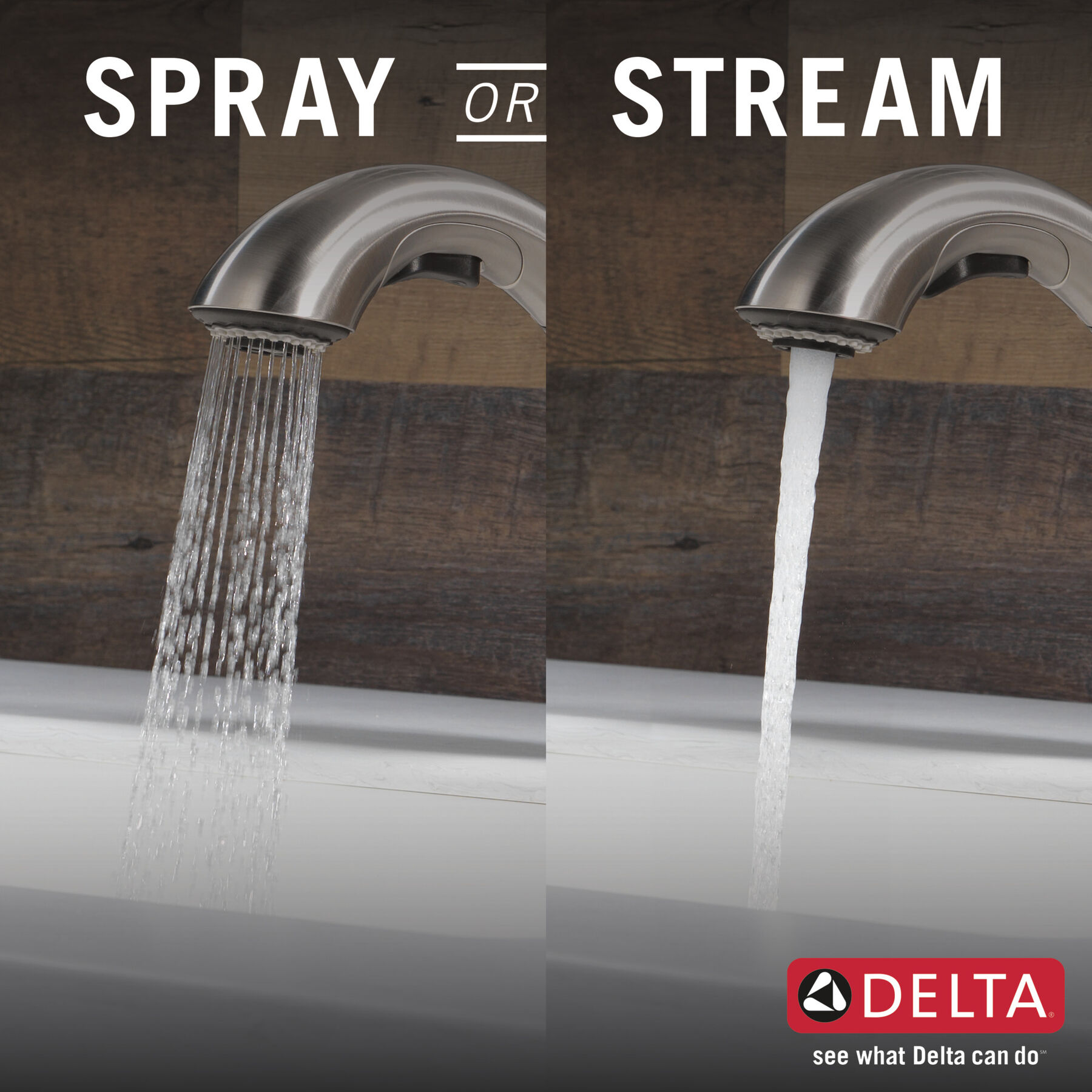 SPRAY OR STREAM

DELTA®

see what Delta can do℠