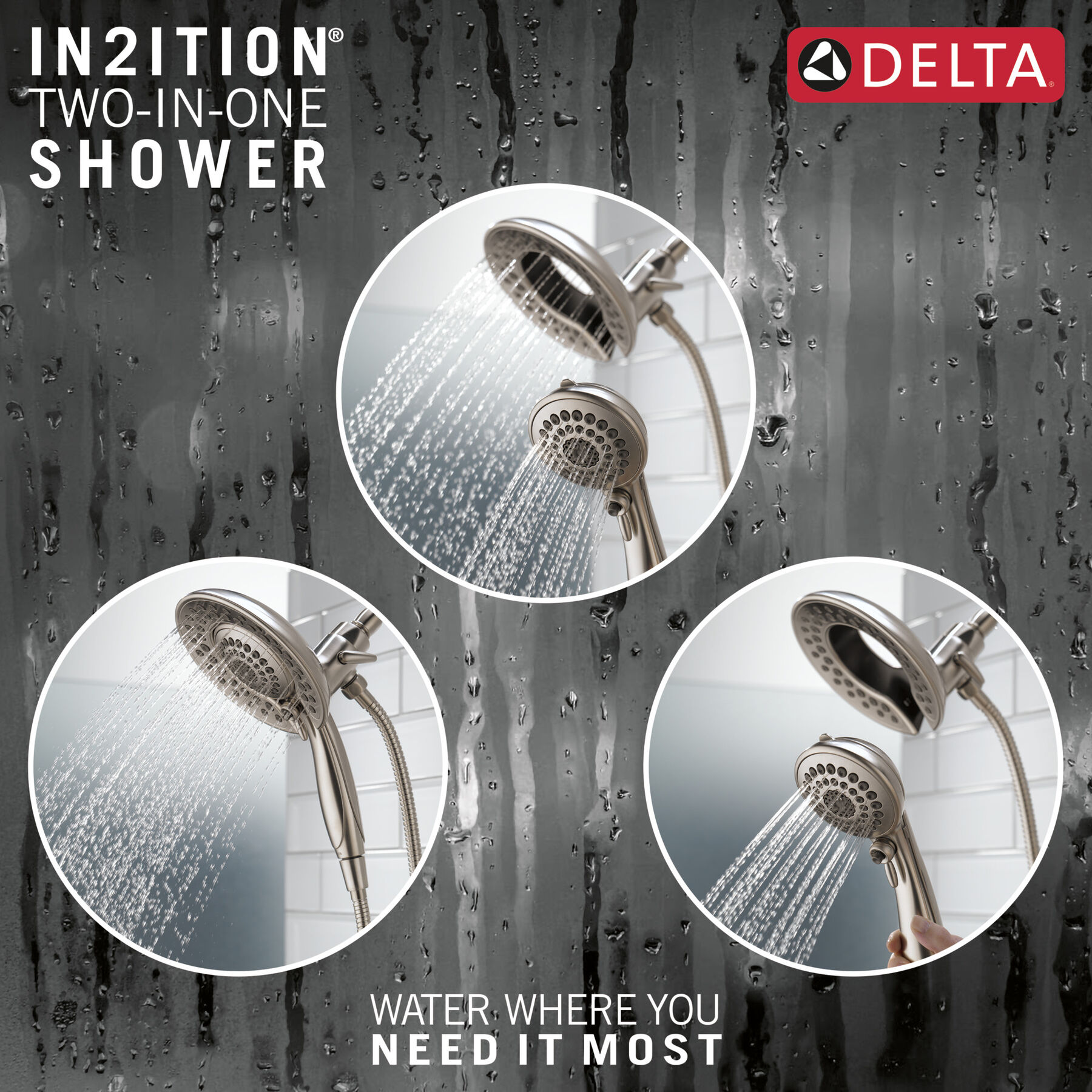 IN2ITION®
TWO-IN-ONE
SHOWER

DELTA®

WATER WHERE YOU
NEED IT MOST