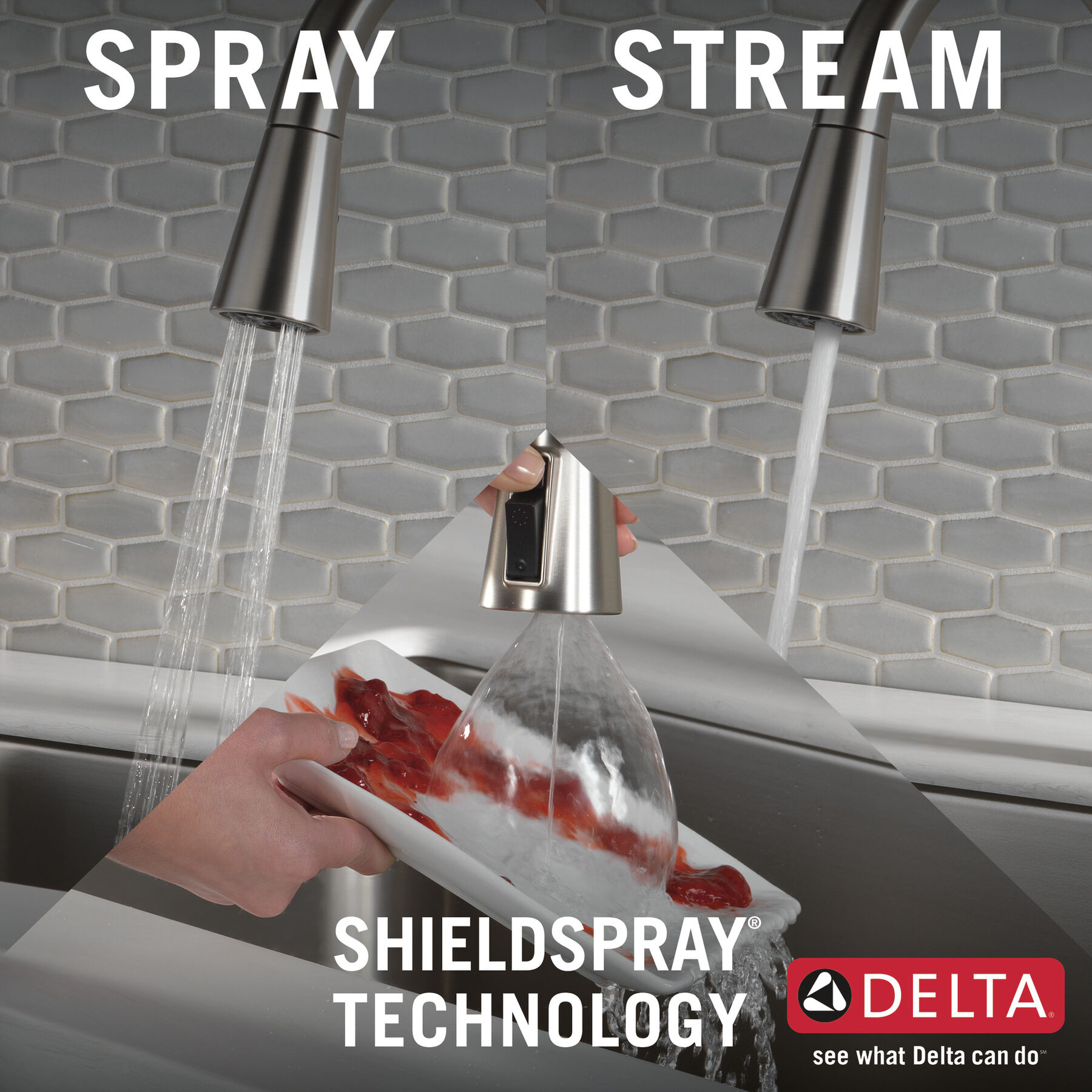 SPRAY

STREAM

SHIELDSPRAY®
TECHNOLOGY

DELTA®

see what Delta can do℠