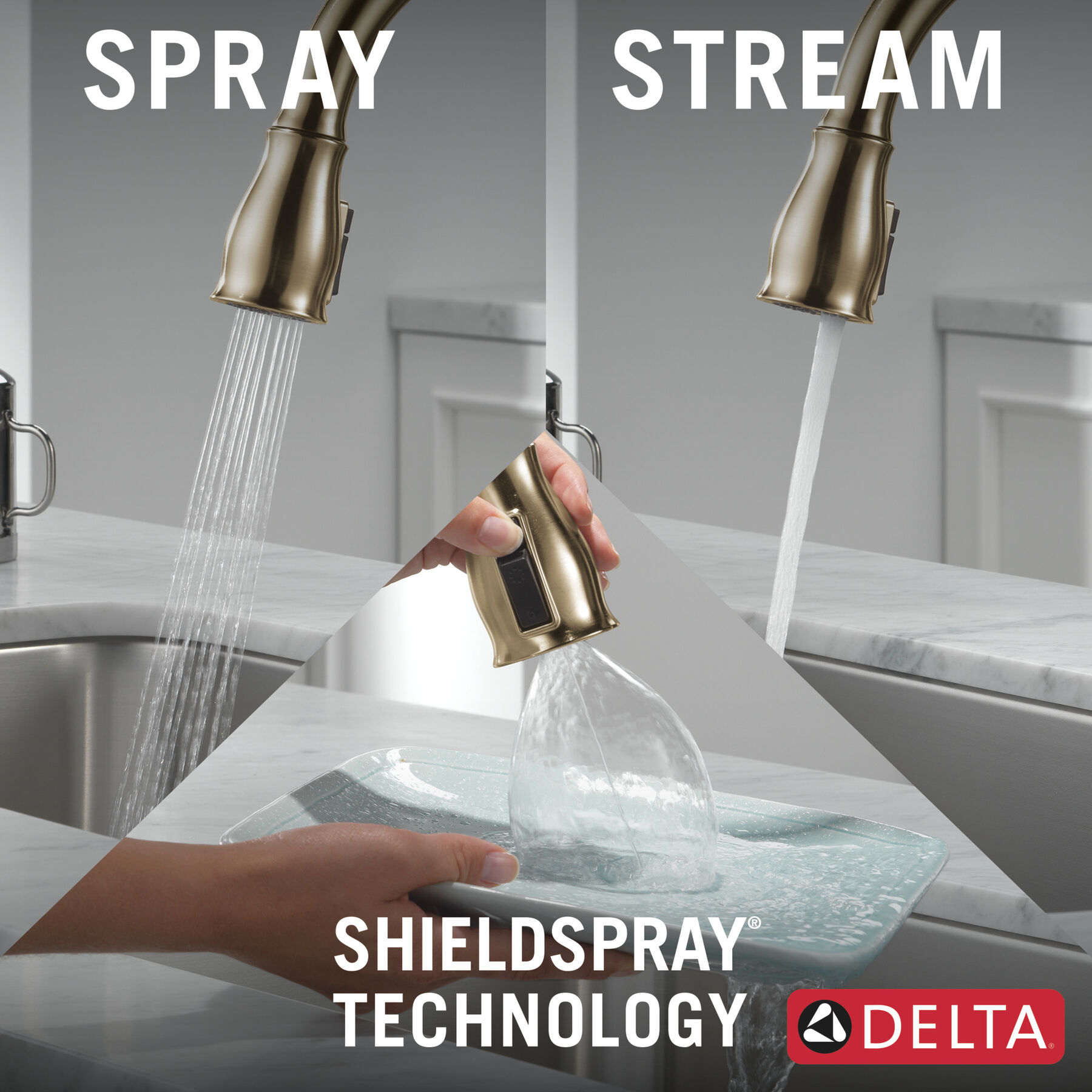 SPRAY

STREAM

SHIELDSPRAY® TECHNOLOGY

DELTA®