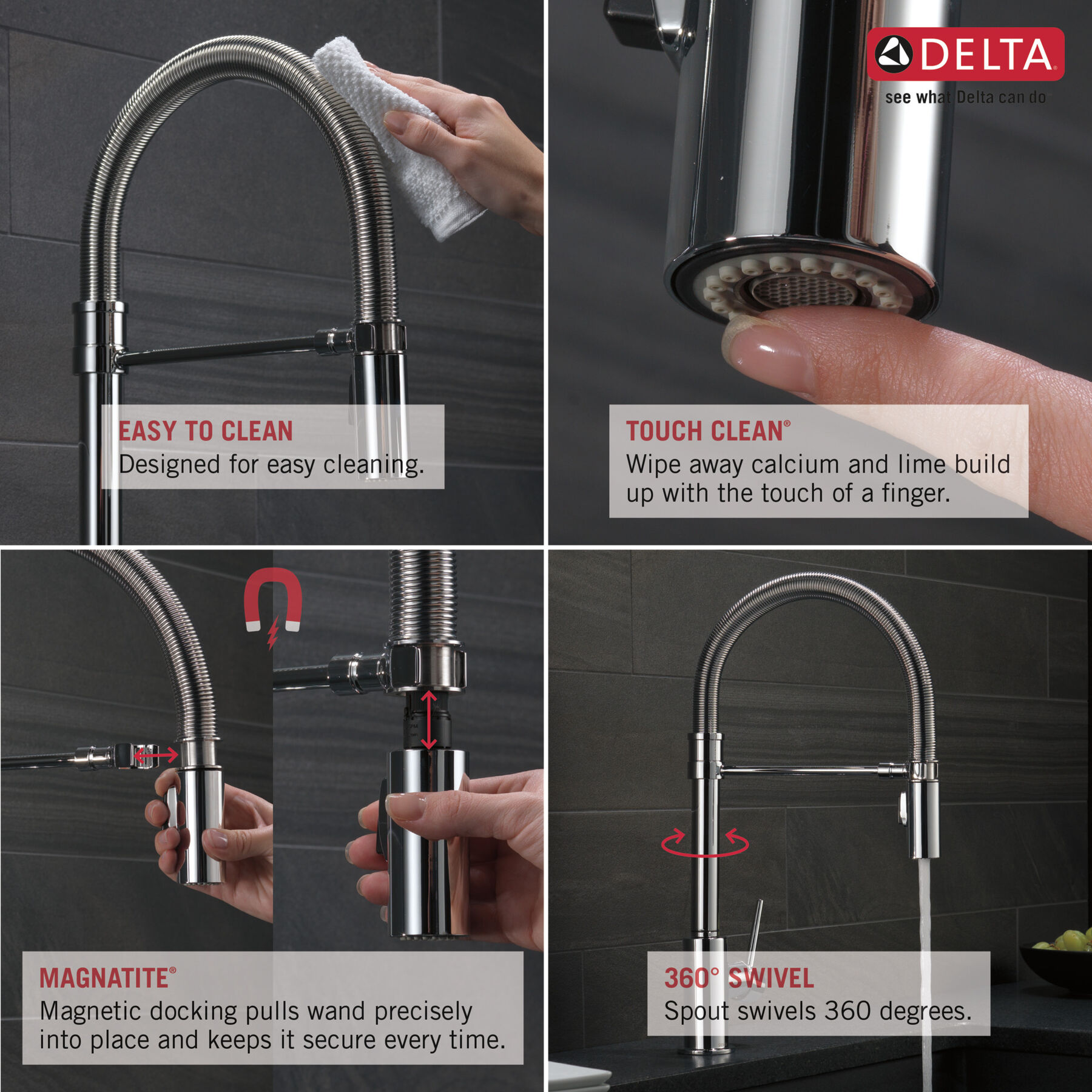 DELTA
see what Delta can do

EASY TO CLEAN
Designed for easy cleaning.

TOUCH CLEAN®
Wipe away calcium and lime build up with the touch of a finger.

MAGNATITE®
Magnetic docking pulls wand precisely into place and keeps it secure every time.

360° SWIVEL
Spout swivels 360 degrees.