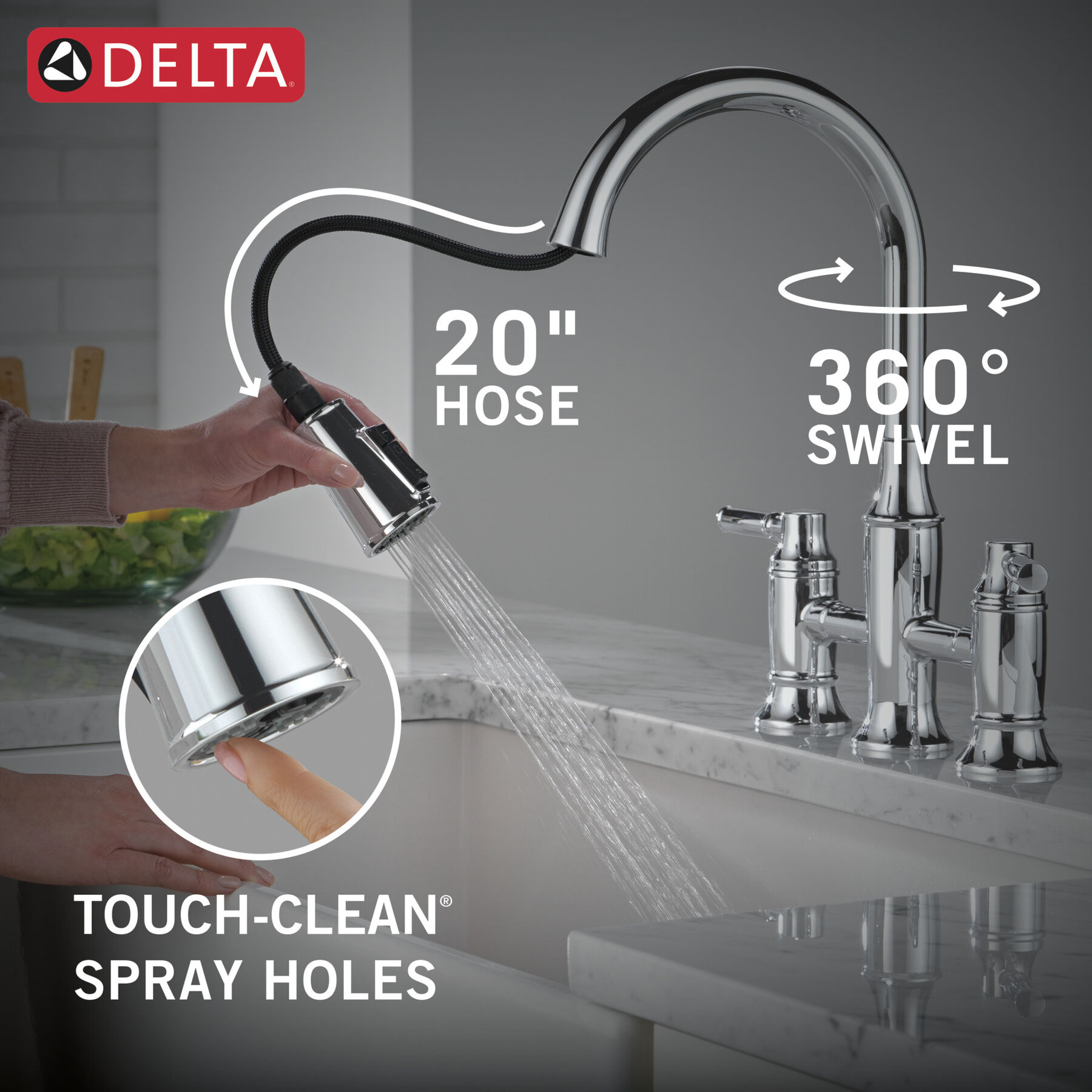 DELTA®

20"
HOSE

360°
SWIVEL

TOUCH-CLEAN®
SPRAY HOLES